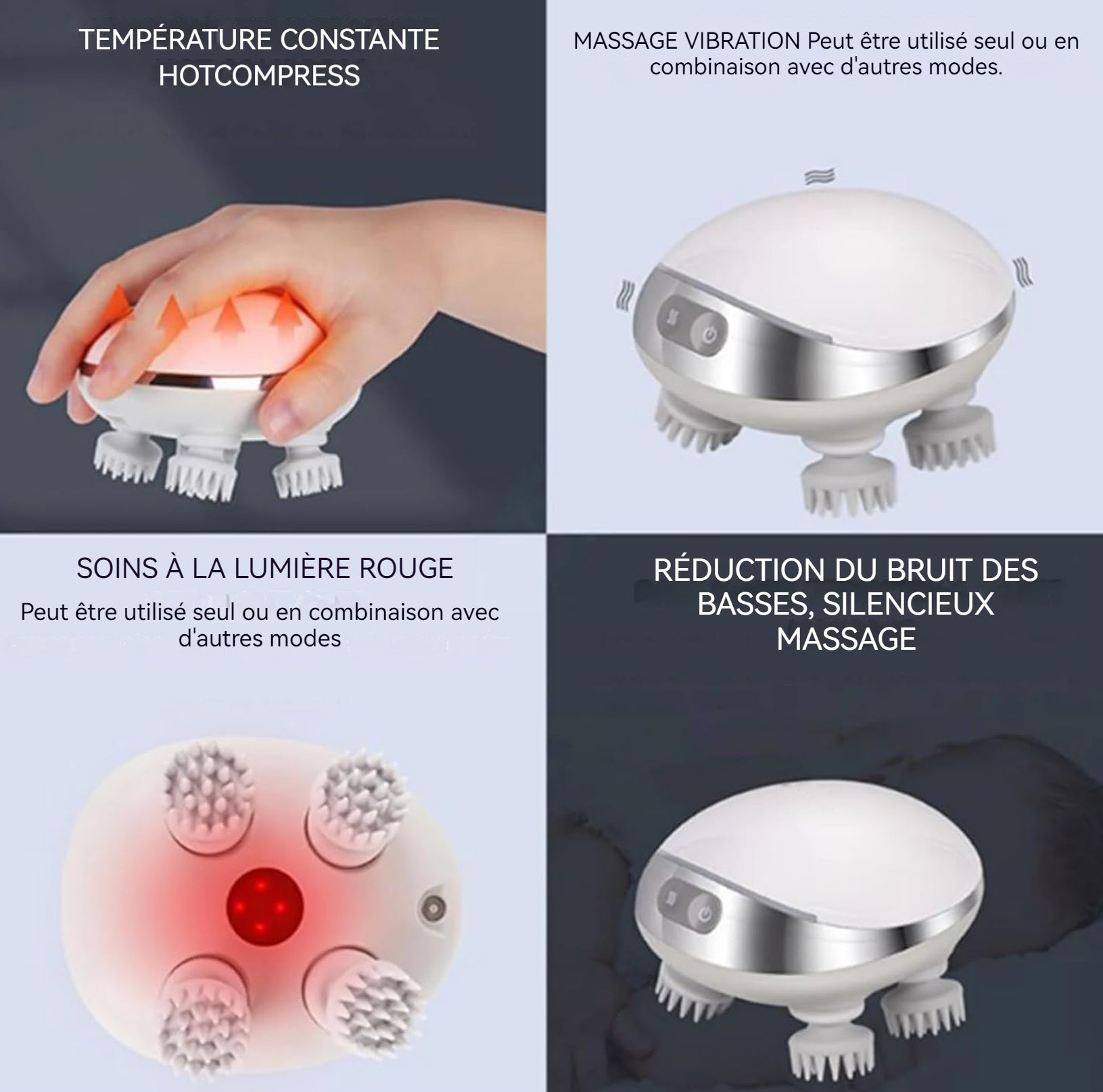 TEMPÉRATURE CONSTANTE HOTCOMPRESS

MASSAGE VIBRATION Peut être utilisé seul ou en combinaison avec d'autres modes.

SOINS À LA LUMIÈRE ROUGE

Peut être utilisé seul ou en combinaison avec d'autres modes

RÉDUCTION DU BRUIT DES BASSES, SILENCIEUX MASSAGE