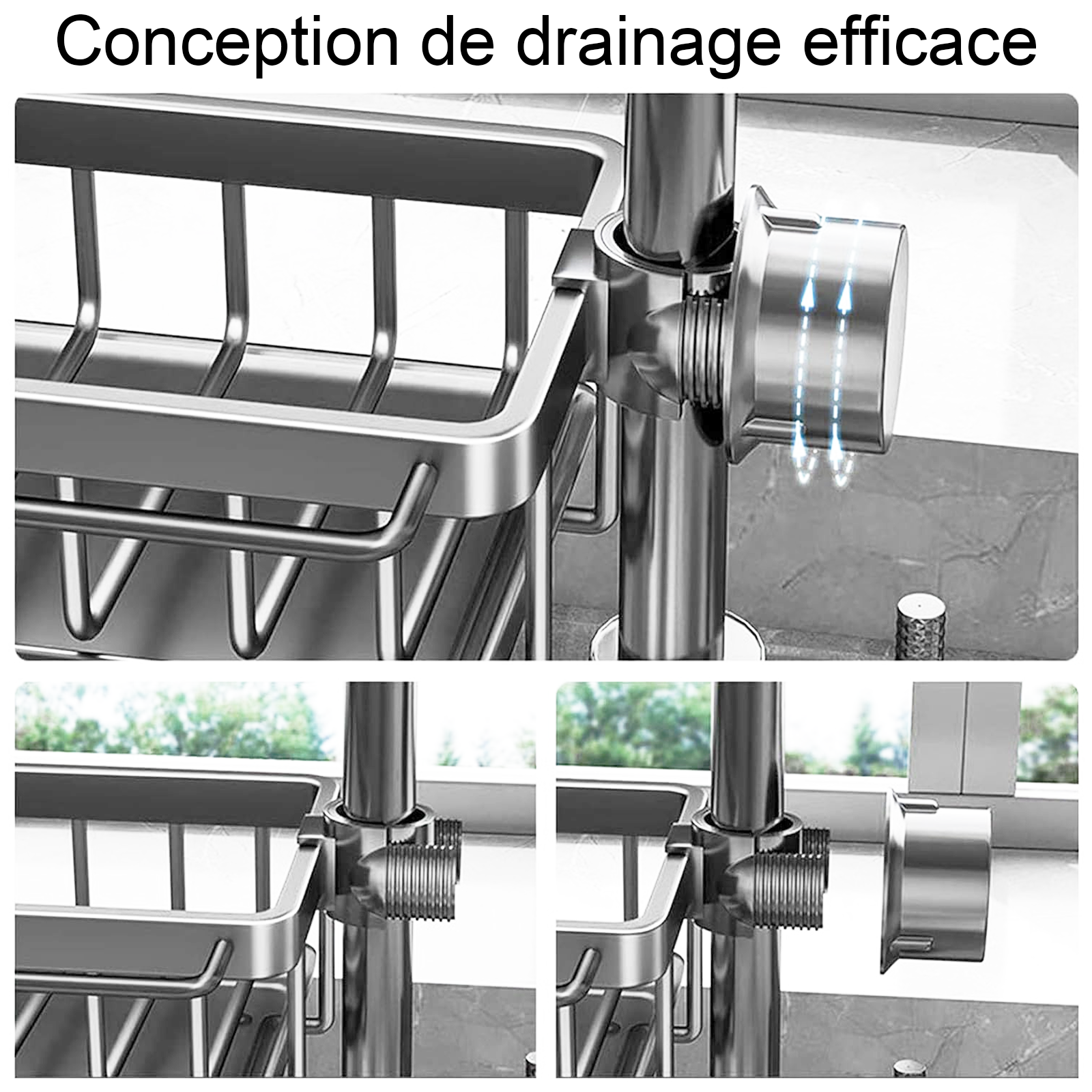 Conception de drainage efficace