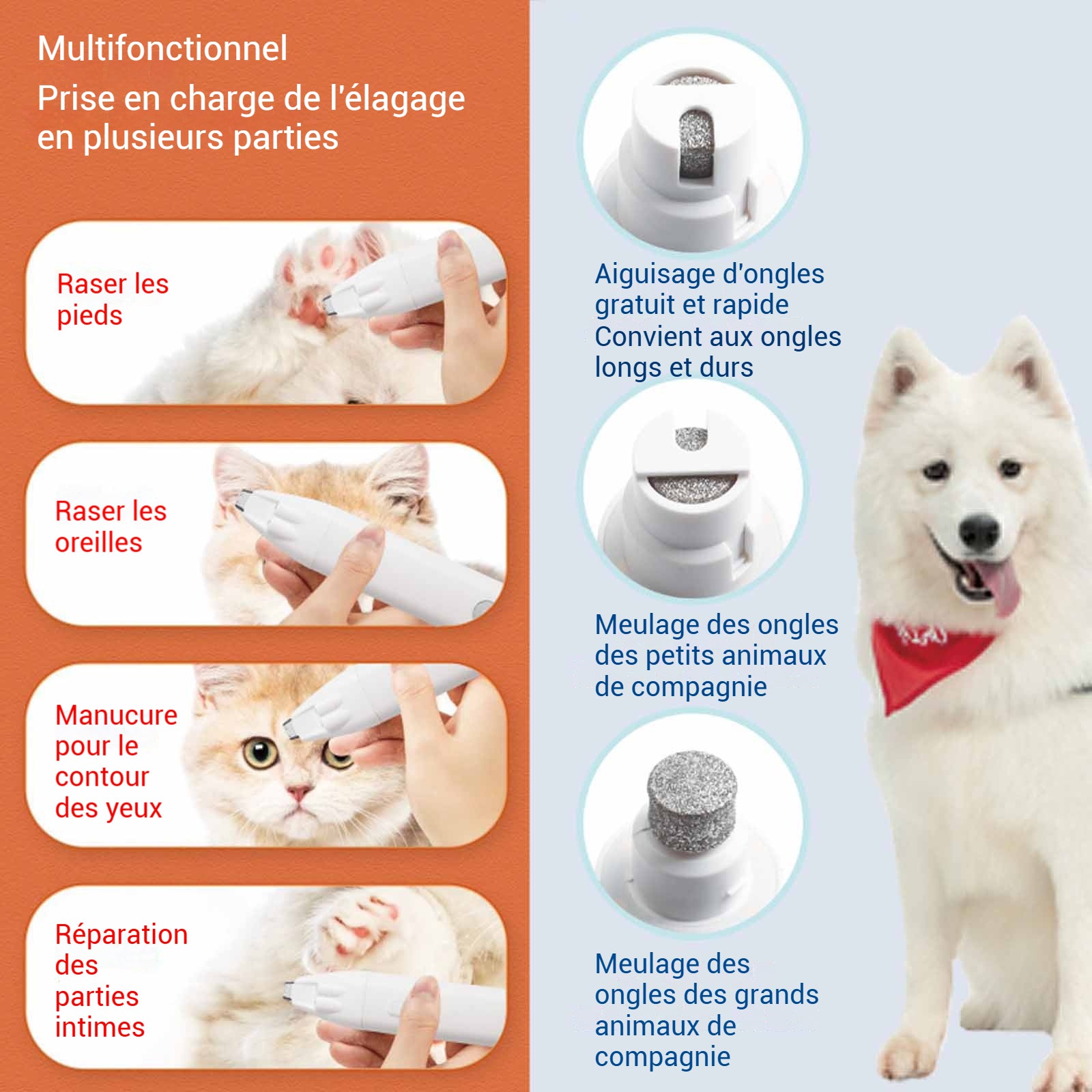 Multifonctionnel
Prise en charge de l'élagage en plusieurs parties

Raser les pieds

Raser les oreilles

Manucure pour le contour des yeux

Réparation des parties intimes

Aiguisage d'ongles gratuit et rapide
Convient aux ongles longs et durs

Meulage des ongles des petits animaux de compagnie

Meulage des ongles des grands animaux de compagnie