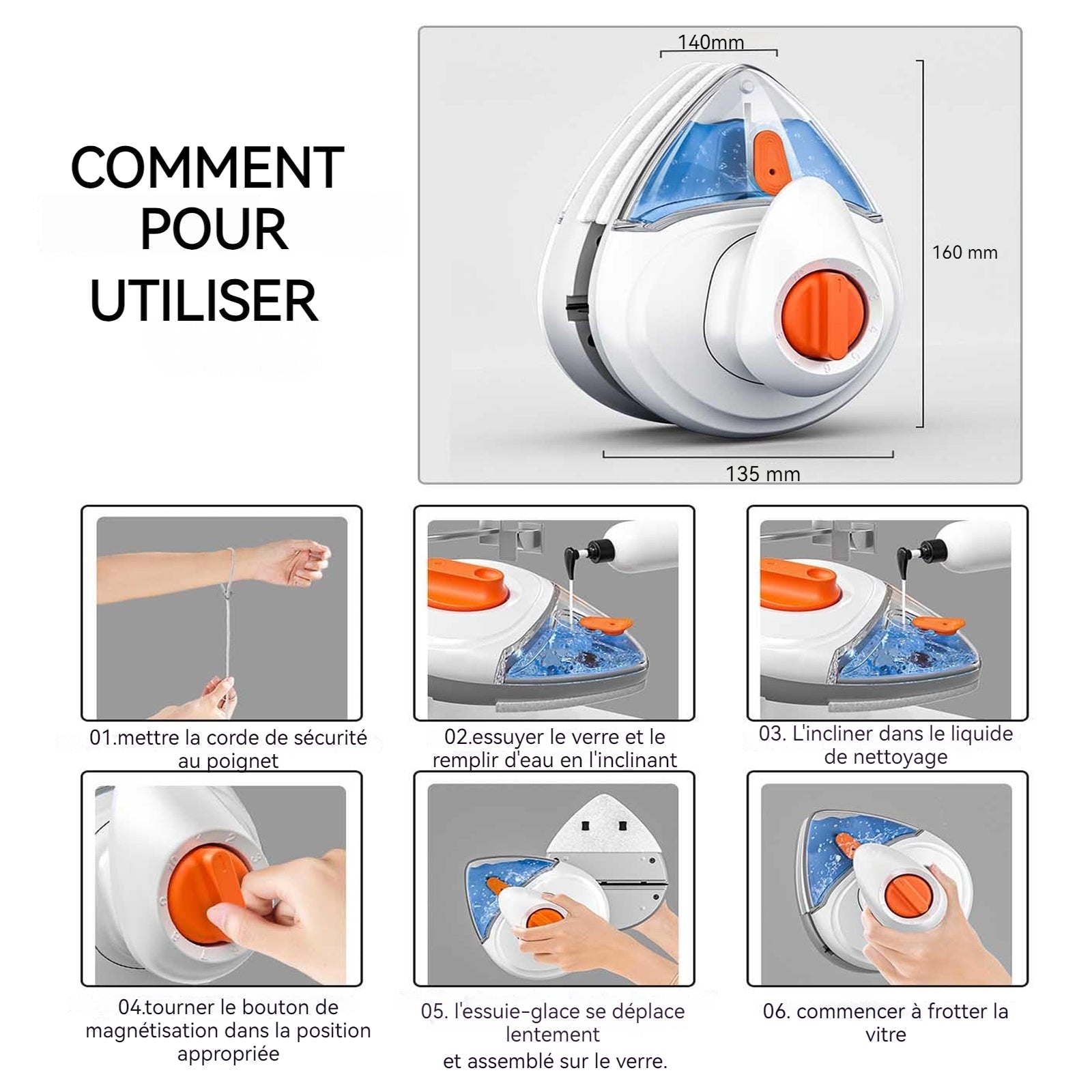 COMMENT POUR UTILISER

140mm

160 mm

135 mm

01.mettre la corde de sécurité au poignet

02.essuyer le verre et le remplir d'eau en l'inclinant

03. L'incliner dans le liquide de nettoyage

04.tourner le bouton de magnétisation dans la position appropriée

05. l'essuie-glace se déplace lentement et assemblé sur le verre.

06. commencer à frotter la vitre