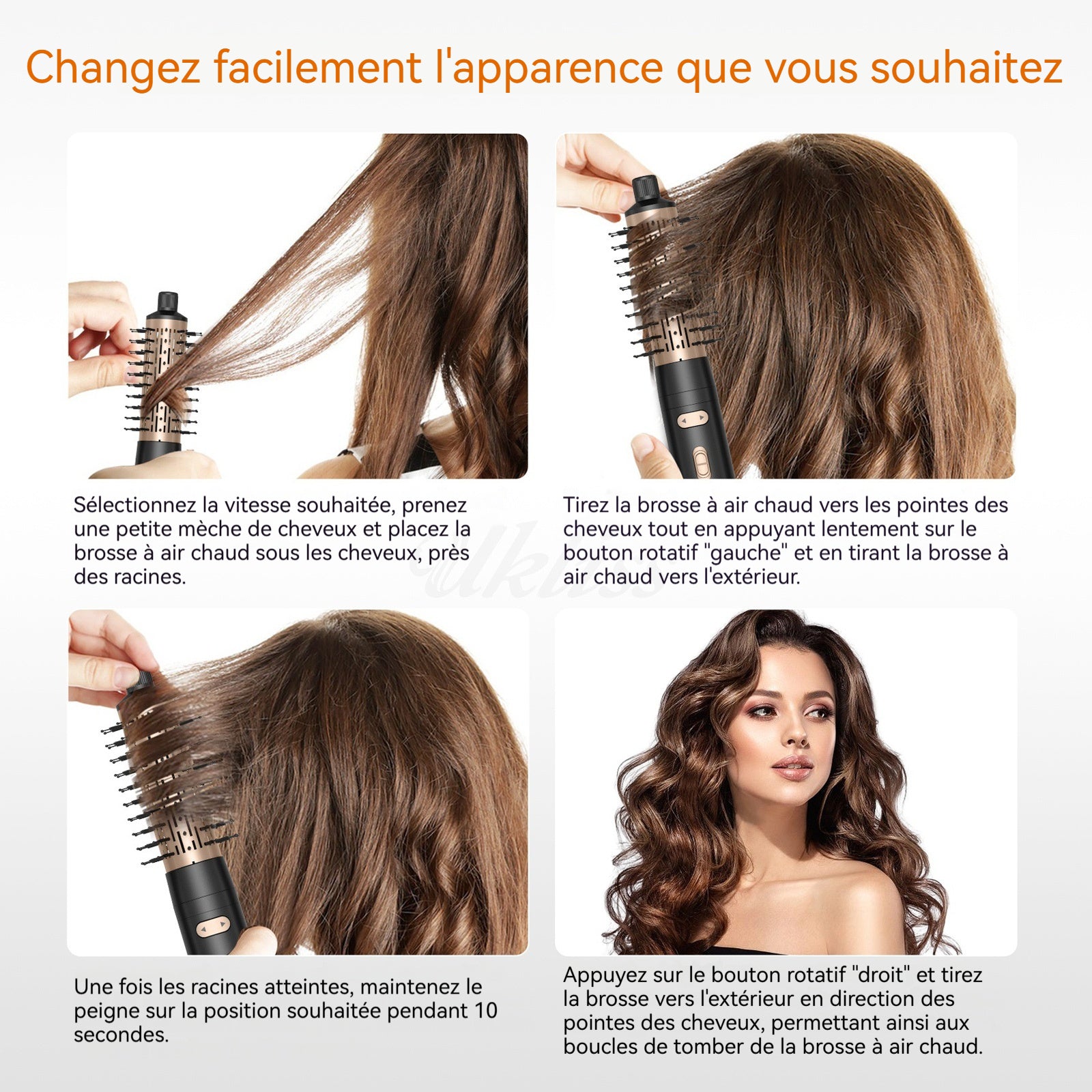 Changez facilement l'apparence que vous souhaitez

Sélectionnez la vitesse souhaitée, prenez une petite mèche de cheveux et placez la brosse à air chaud sous les cheveux, près des racines.

Tirez la brosse à air chaud vers les pointes des cheveux tout en appuyant lentement sur le bouton rotatif "gauche" et en tirant la brosse à air chaud vers l'extérieur.

Ukliss

Une fois les racines atteintes, maintenez le peigne sur la position souhaitée pendant 10 secondes.

Appuyez sur le bouton rotatif "droit" et tirez la brosse vers l'extérieur en direction des pointes des cheveux, permettant ainsi aux boucles de tomber de la brosse à air chaud.