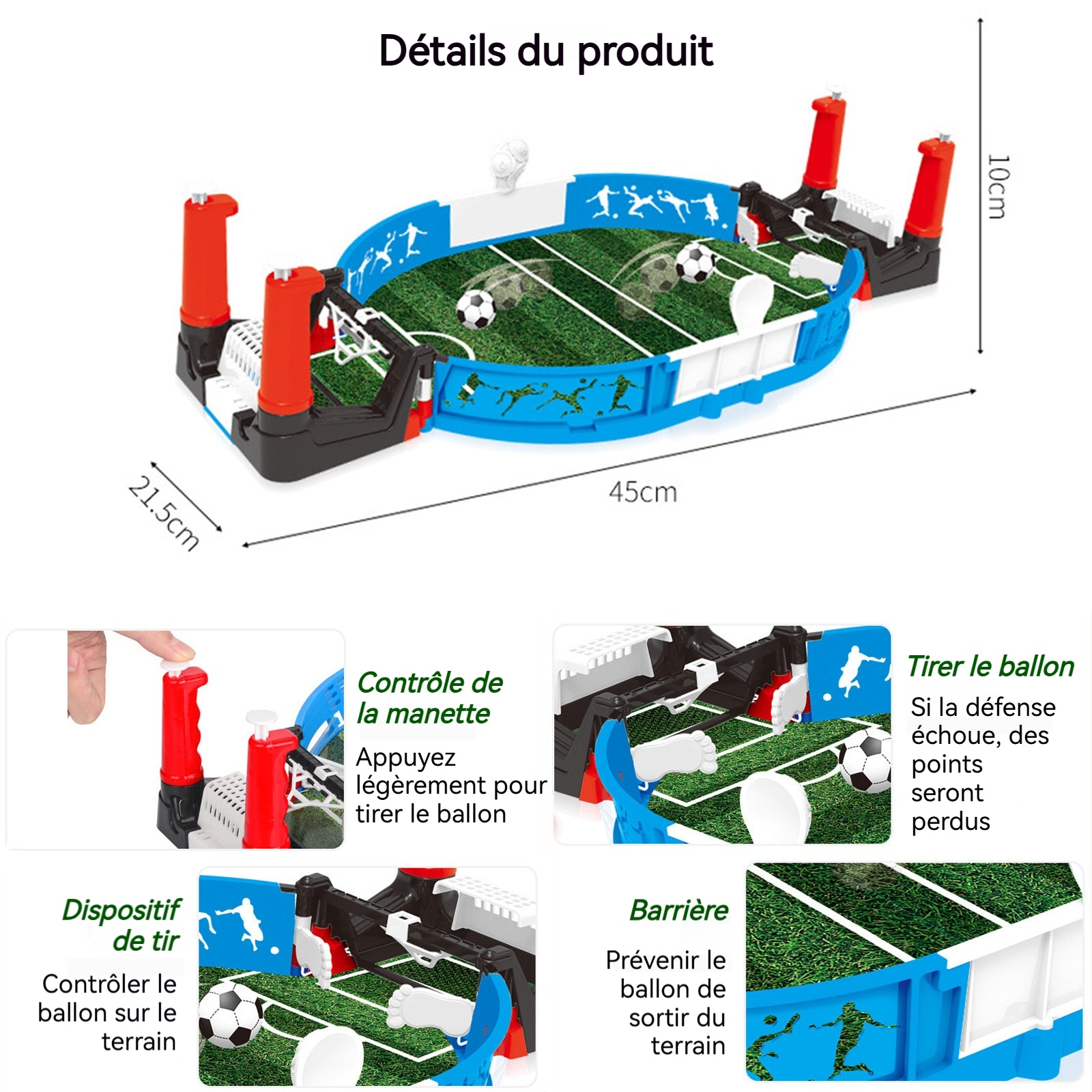 Détails du produit

10cm

21.5cm

45cm

Contrôle de la manette

Appuyez légèrement pour tirer le ballon

Tirer le ballon

Si la défense échoue, des points seront perdus

Dispositif de tir

Contrôler le ballon sur le terrain

Barrière

Prévenir le ballon de sortir du terrain