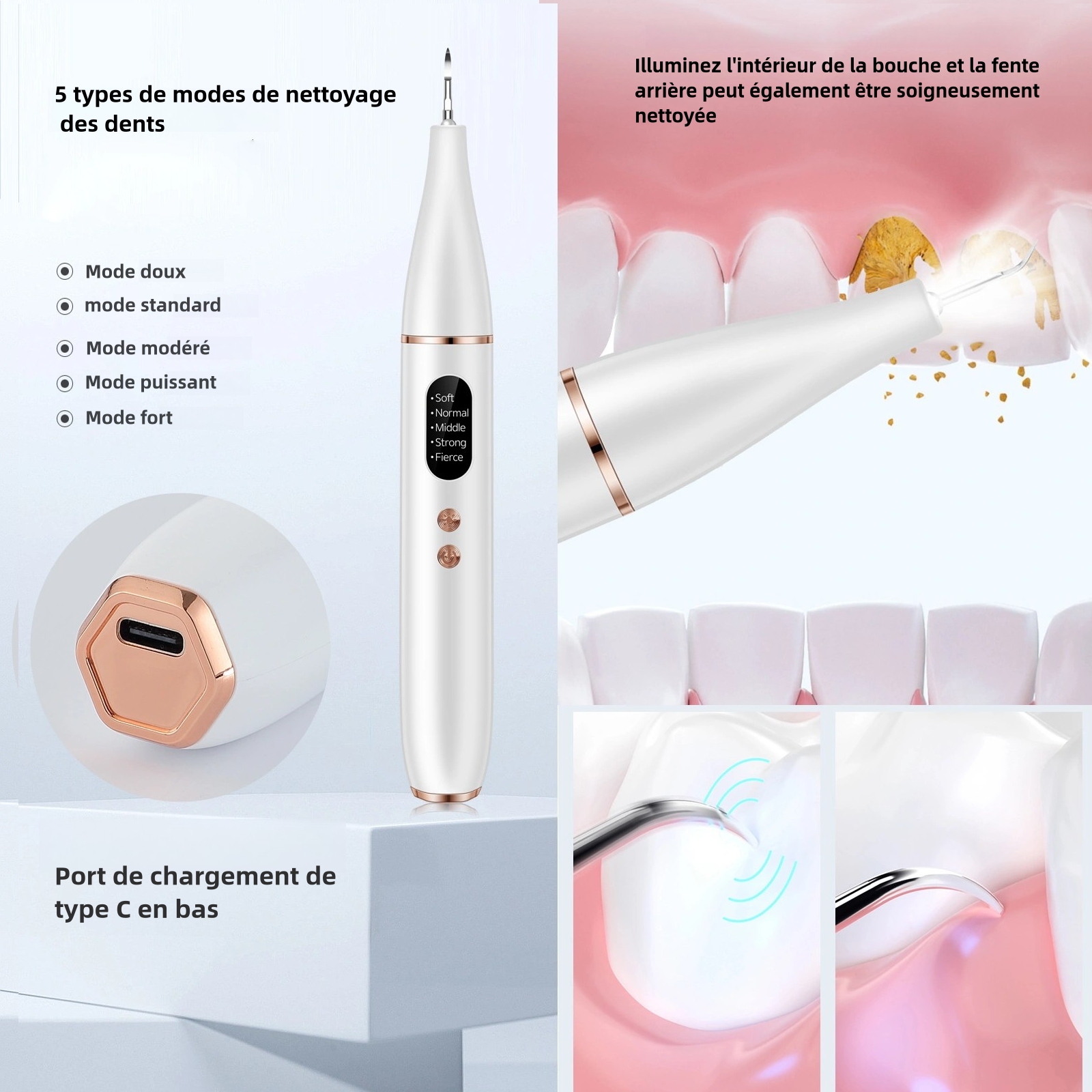 5 types de modes de nettoyage des dents

Mode doux
mode standard
Mode modéré
Mode puissant
Mode fort

•Soft
•Normal
•Middle
•Strong
•Fierce

Port de chargement de type C en bas

Illuminez l'intérieur de la bouche et la fente arrière peut également être soigneusement nettoyée