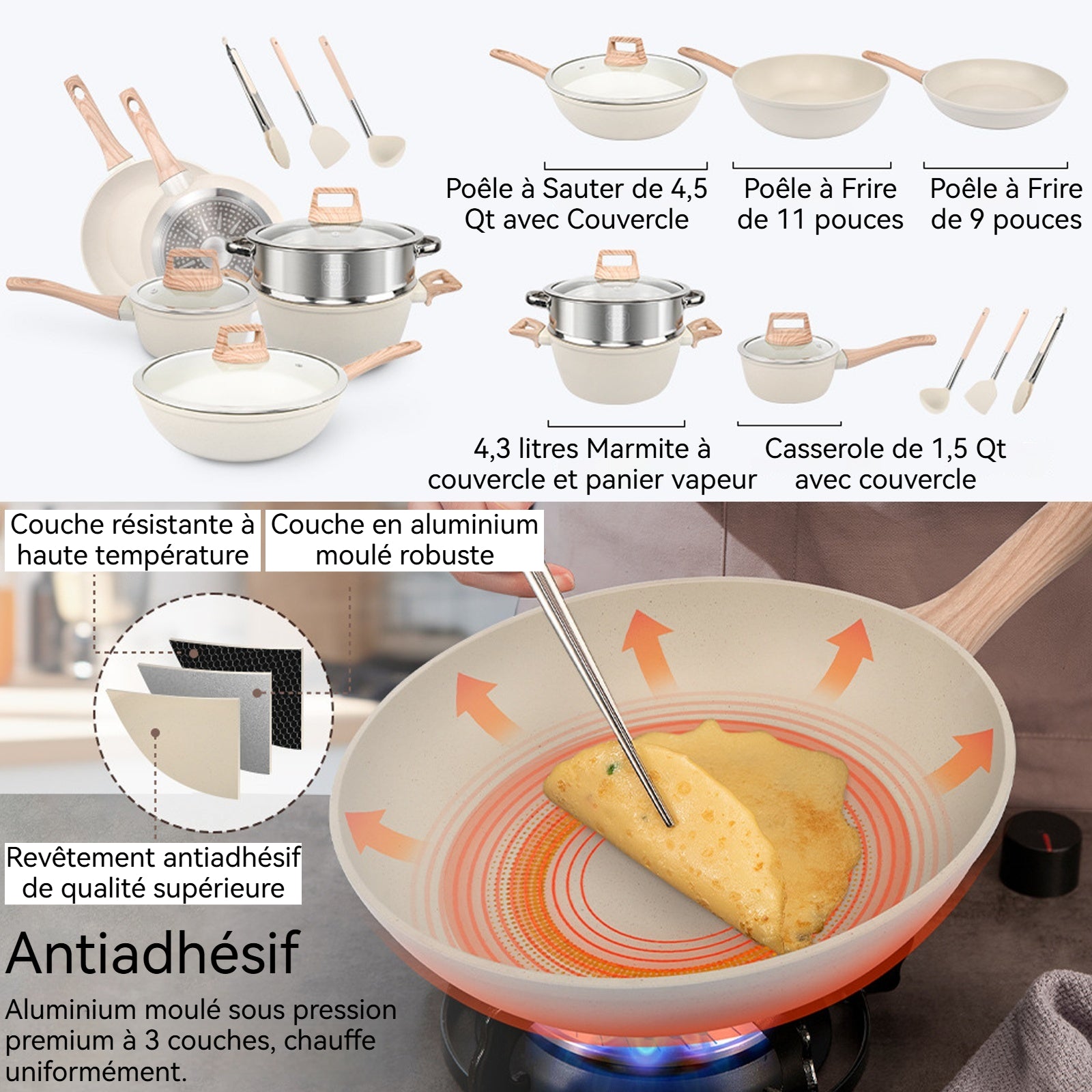 Poêle à Sauter de 4,5 Qt avec Couvercle

Poêle à Frire de 11 pouces

Poêle à Frire de 9 pouces

4,3 litres Marmite à couvercle et panier vapeur

Casserole de 1,5 Qt avec couvercle

Couche résistante à haute température

Couche en aluminium moulé robuste

Revêtement antiadhésif de qualité supérieure

Antiadhésif

Aluminium moulé sous pression premium à 3 couches, chauffe uniformément.