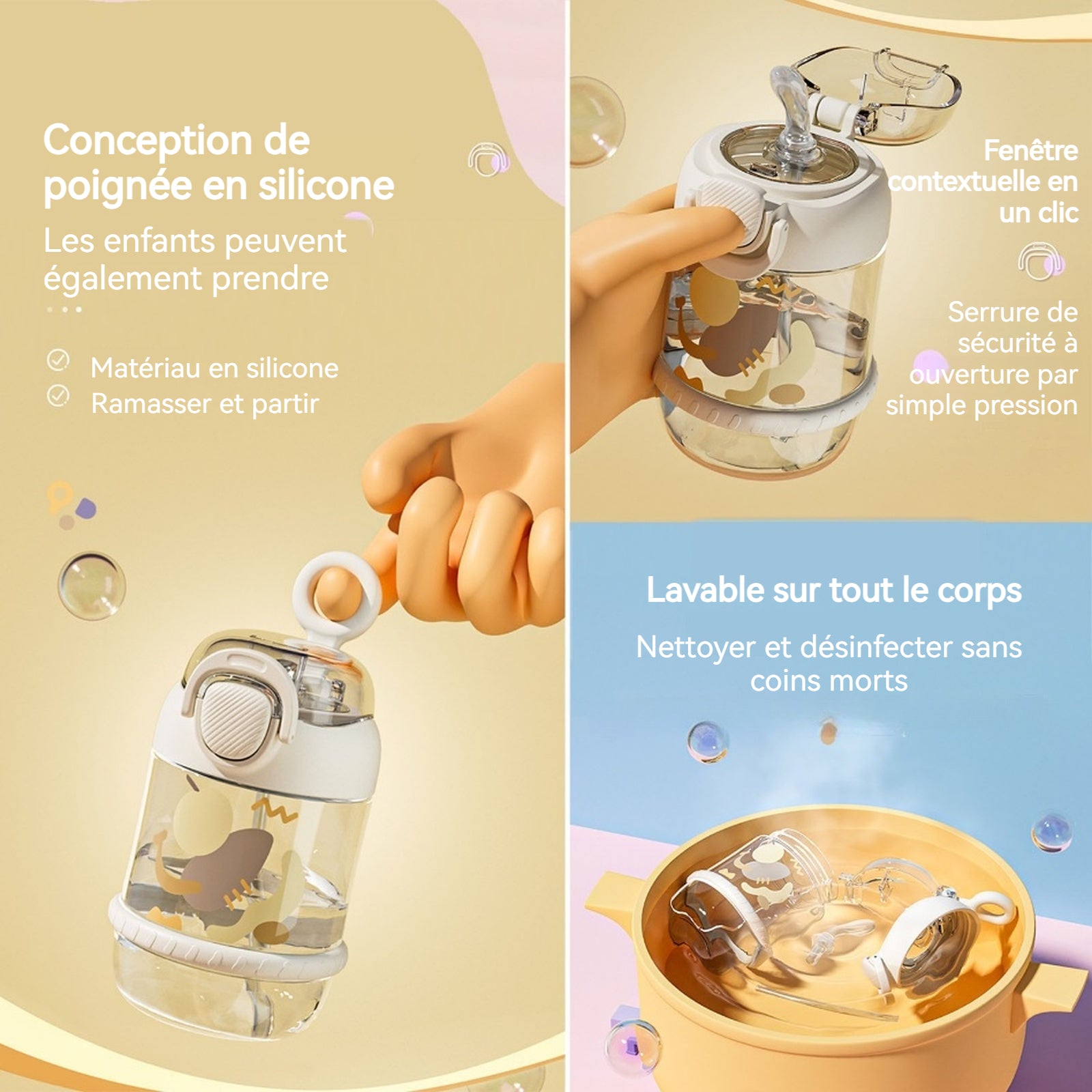 Conception de poignée en silicone

Les enfants peuvent également prendre

Matériau en silicone
Ramasser et partir

Fenêtre contextuelle en un clic

Serrure de sécurité à ouverture par simple pression

Lavable sur tout le corps

Nettoyer et désinfecter sans coins morts