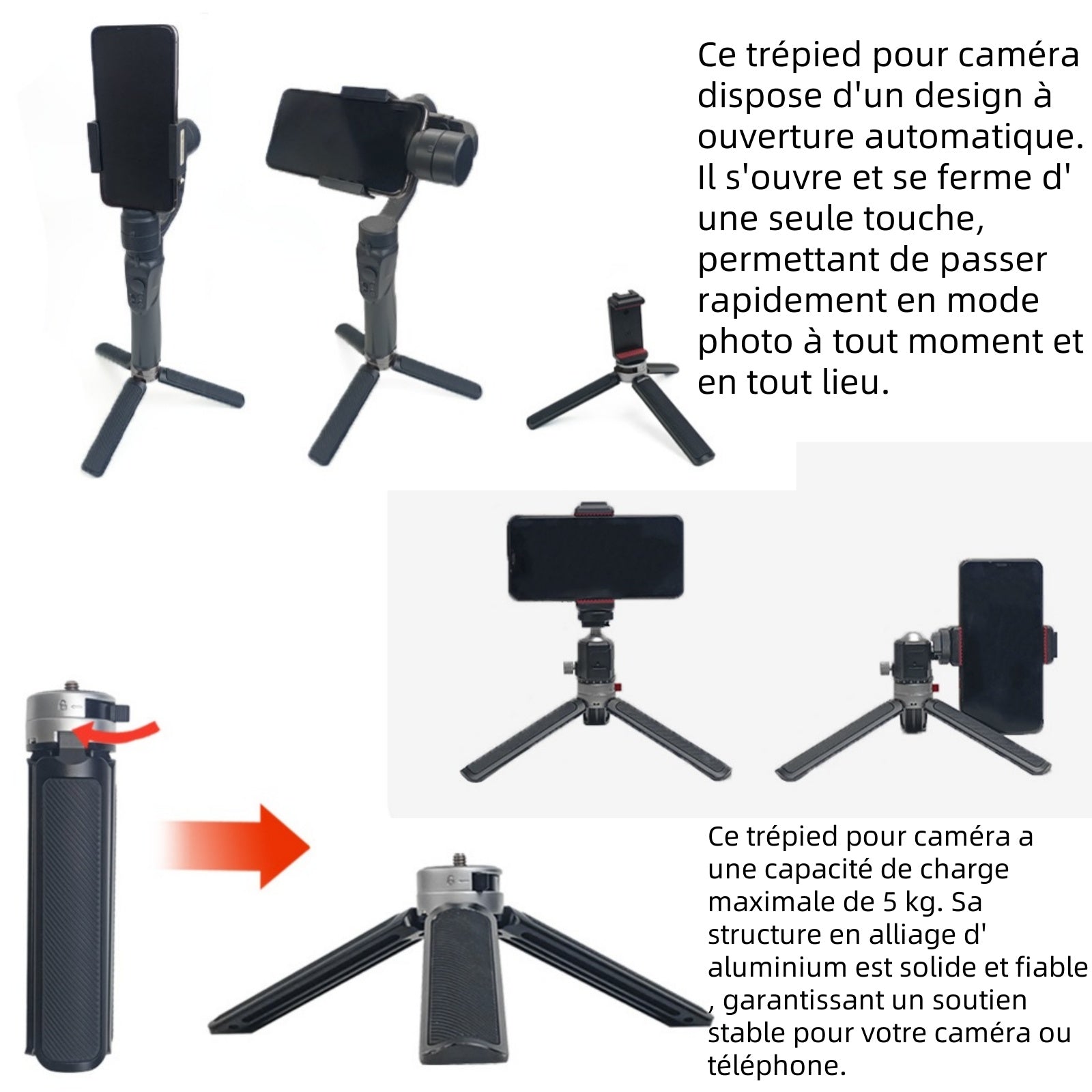 Ce trépied pour caméra dispose d'un design à ouverture automatique. Il s'ouvre et se ferme d' une seule touche, permettant de passer rapidement en mode photo à tout moment et en tout lieu.

Ce trépied pour caméra a une capacité de charge maximale de 5 kg. Sa structure en alliage d' aluminium est solide et fiable , garantissant un soutien stable pour votre caméra ou téléphone.