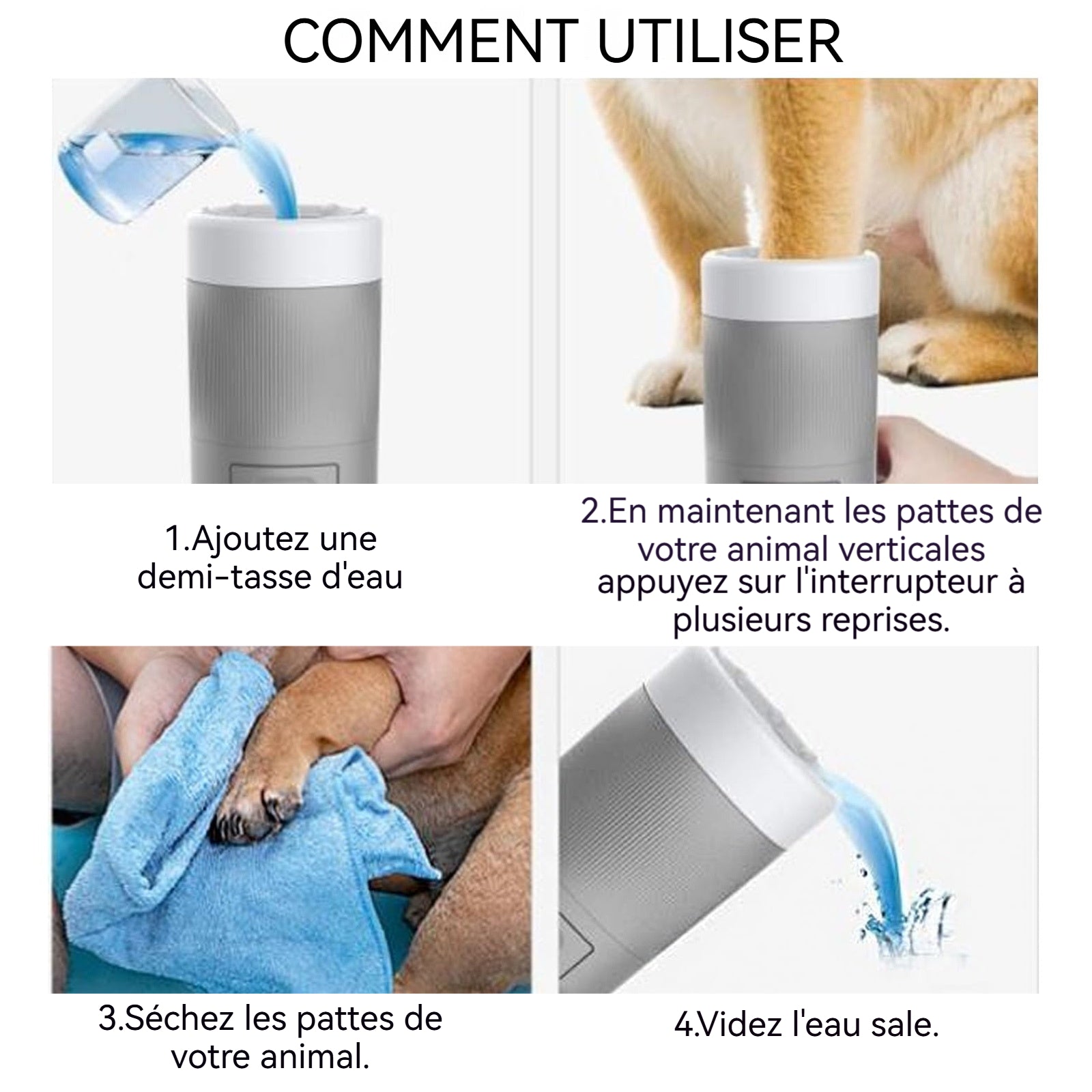 COMMENT UTILISER

1.Ajoutez une demi-tasse d'eau

2.En maintenant les pattes de votre animal verticales appuyez sur l'interrupteur à plusieurs reprises.

3.Séchez les pattes de votre animal.

4.Videz l'eau sale.