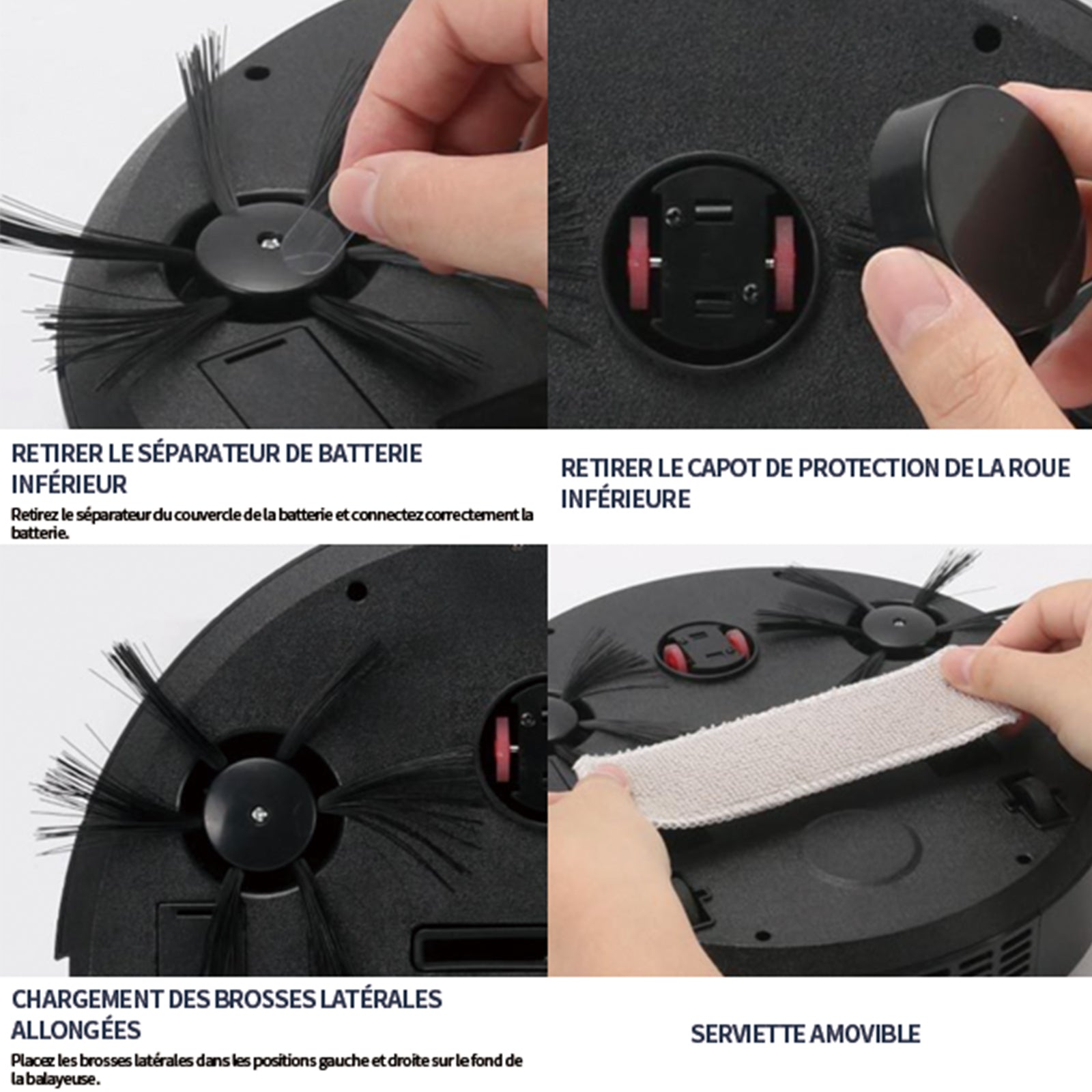 RETIRER LE SÉPARATEUR DE BATTERIE INFÉRIEUR

Retirez le séparateur du couvercle de la batterie et connectez correctement la batterie.

RETIRER LE CAPOT DE PROTECTION DE LA ROUE INFÉRIEURE

CHARGEMENT DES BROSSES LATÉRALES ALLONGÉES

Placez les brosses latérales dans les positions gauche et droite sur le fond de la balayeuse.

SERVIETTE AMOVIBLE