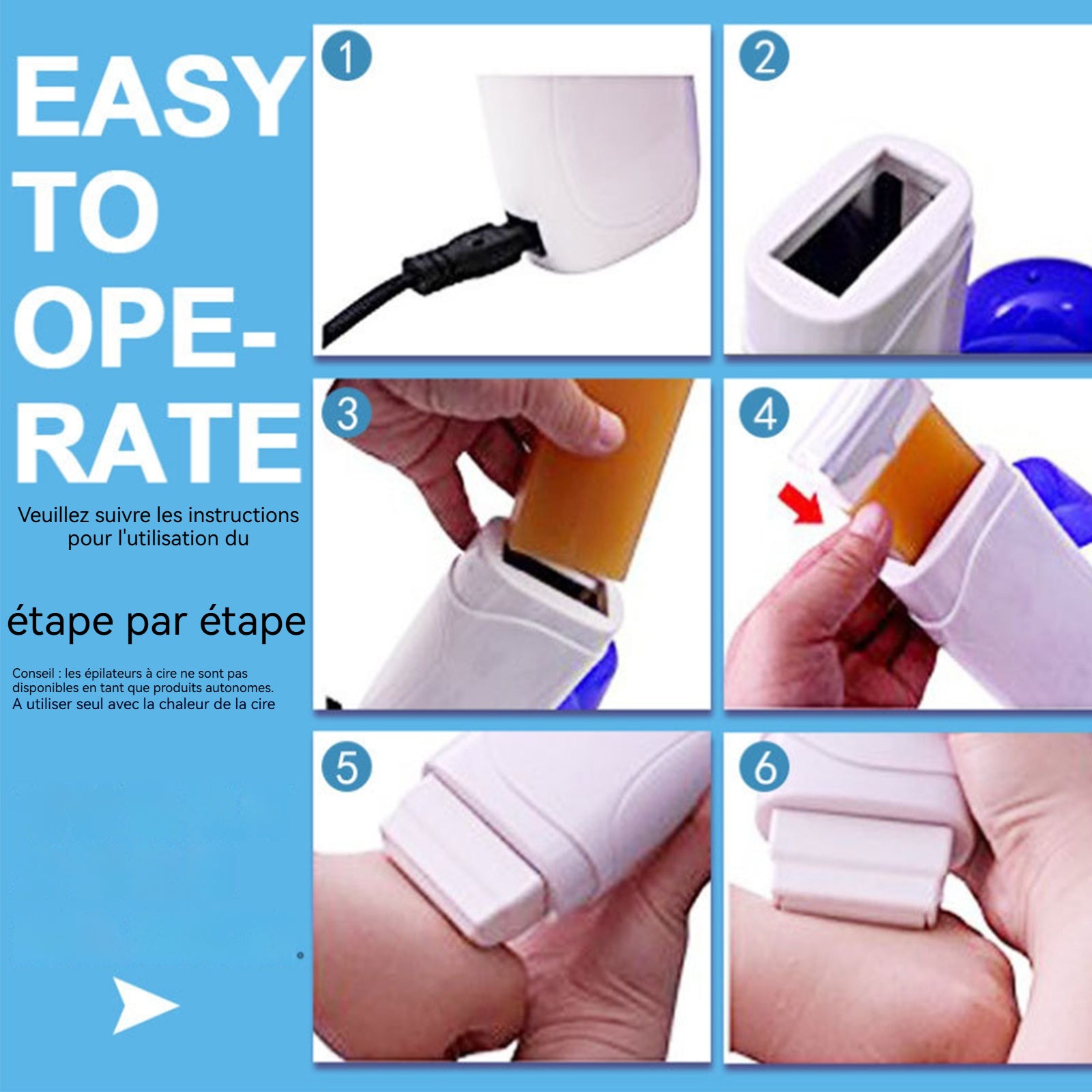 EASY TO OPE-RATE

Veuillez suivre les instructions pour l'utilisation du

étape par étape

Conseil : les épilateurs à cire ne sont pas disponibles en tant que produits autonomes. A utiliser seul avec la chaleur de la cire

1

2

3

4

5

6