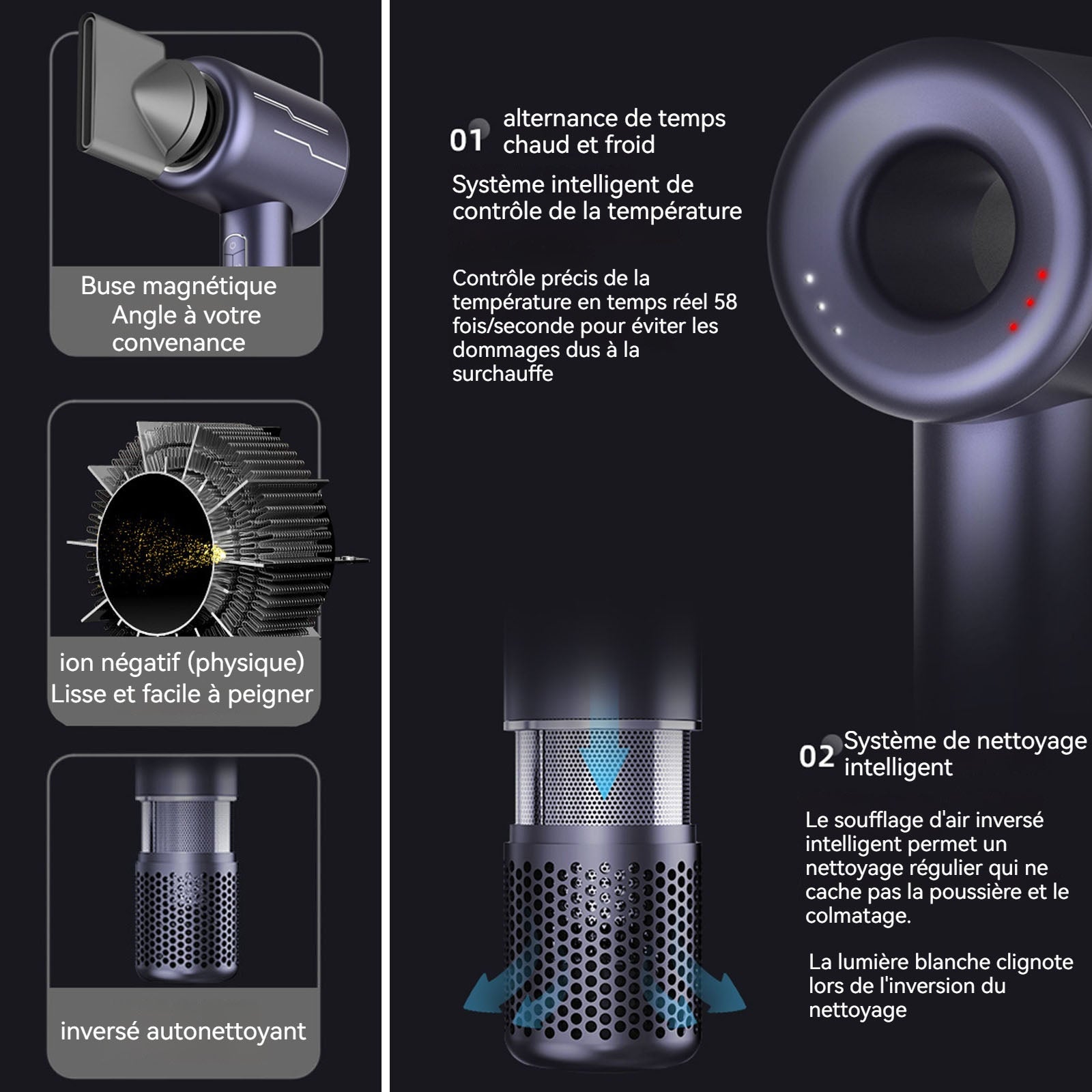 Buse magnétique
Angle à votre convenance

ion négatif (physique)
Lisse et facile à peigner

inversé autonettoyant

01 alternance de temps chaud et froid

Système intelligent de contrôle de la température

Contrôle précis de la température en temps réel 58 fois/seconde pour éviter les dommages dus à la surchauffe

02 Système de nettoyage intelligent

Le soufflage d'air inversé intelligent permet un nettoyage régulier qui ne cache pas la poussière et le colmatage.

La lumière blanche clignote lors de l'inversion du nettoyage