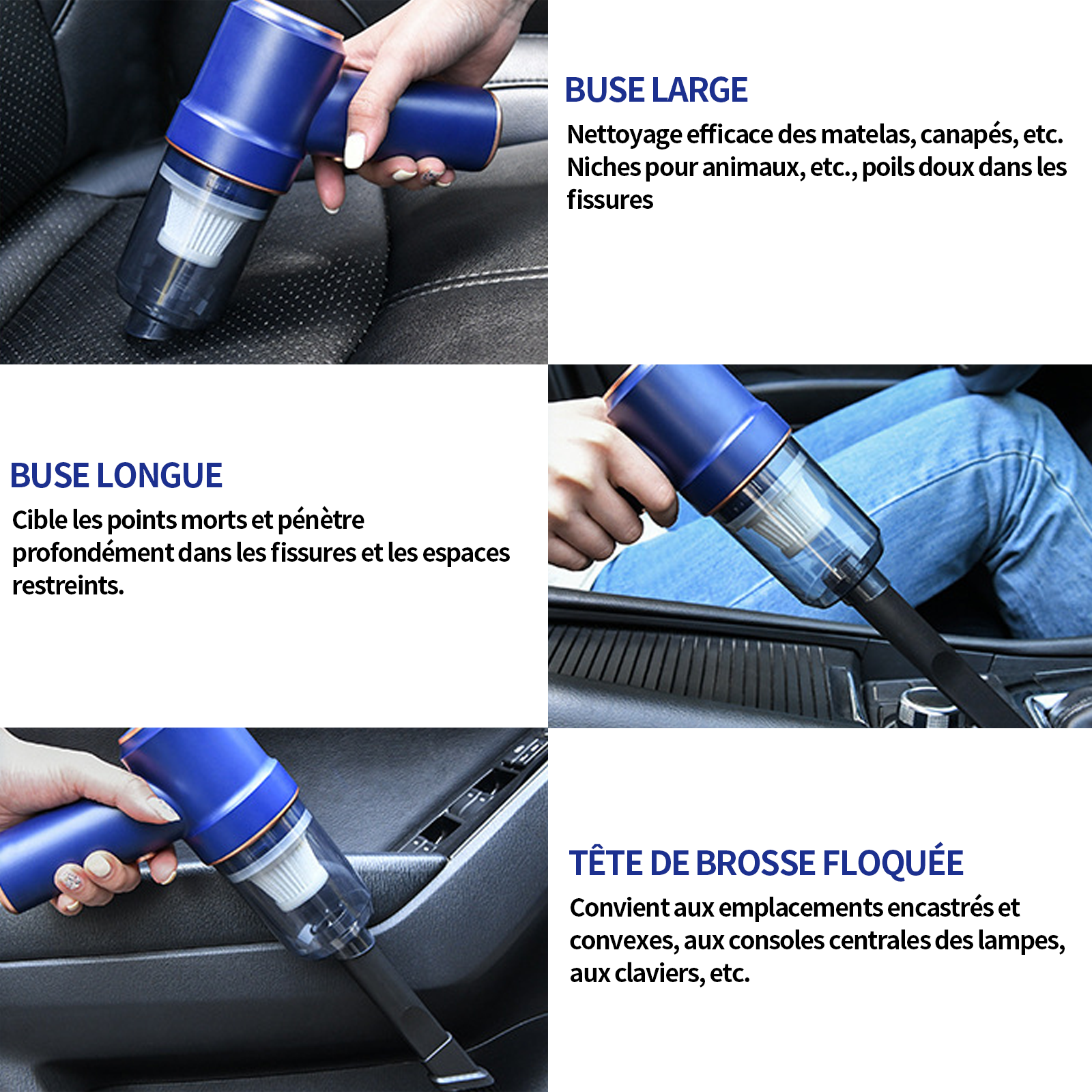 BUSE LARGE

Nettoyage efficace des matelas, canapés, etc. Niches pour animaux, etc., poils doux dans les fissures

BUSE LONGUE

Cible les points morts et pénètre profondément dans les fissures et les espaces restreints.

TÊTE DE BROSSE FLOQUÉE

Convient aux emplacements encastrés et convexes, aux consoles centrales des lampes, aux claviers, etc.