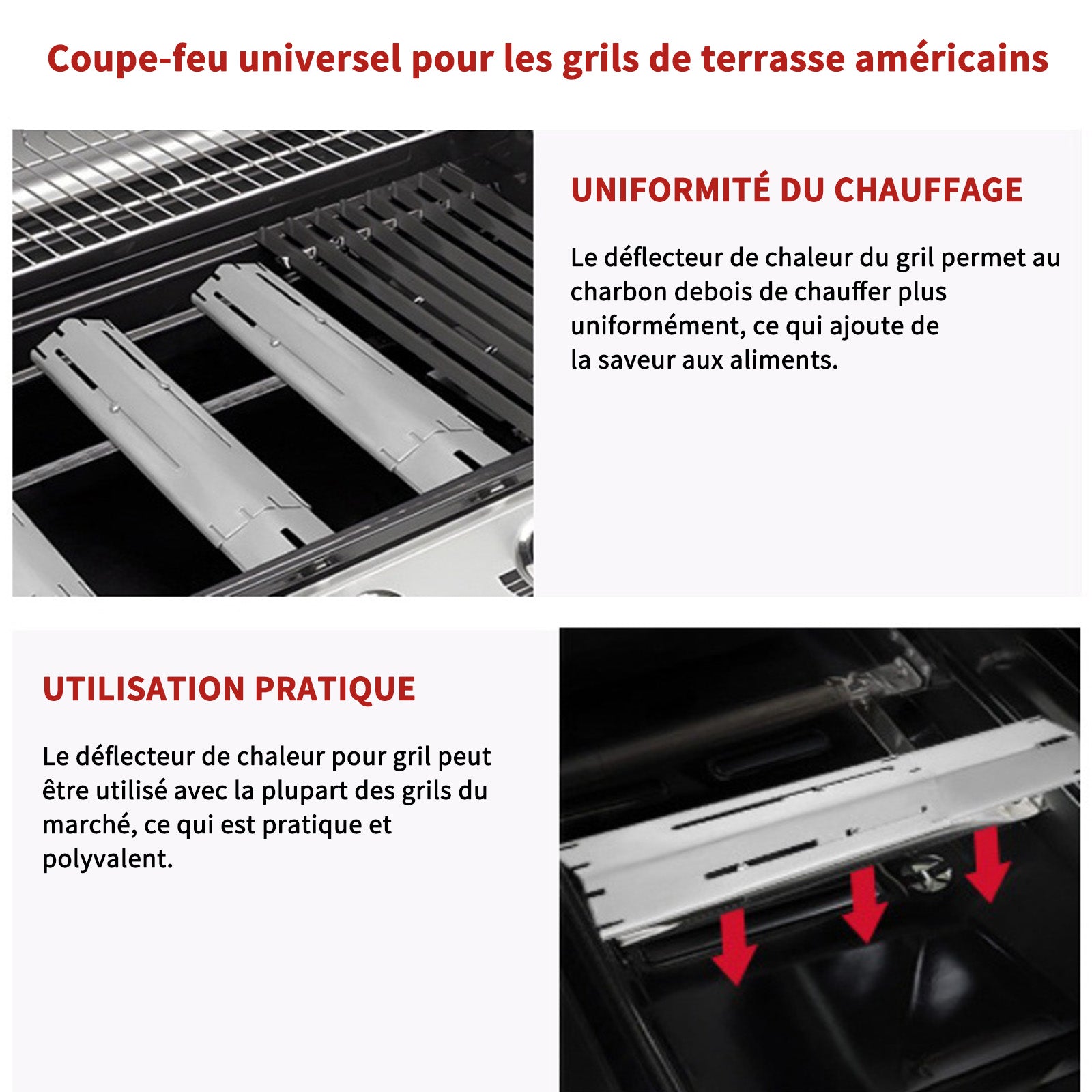 Coupe-feu universel pour les grils de terrasse américains

UNIFORMITÉ DU CHAUFFAGE

Le déflecteur de chaleur du gril permet au charbon debois de chauffer plus uniformément, ce qui ajoute de la saveur aux aliments.

UTILISATION PRATIQUE

Le déflecteur de chaleur pour gril peut être utilisé avec la plupart des grils du marché, ce qui est pratique et polyvalent.