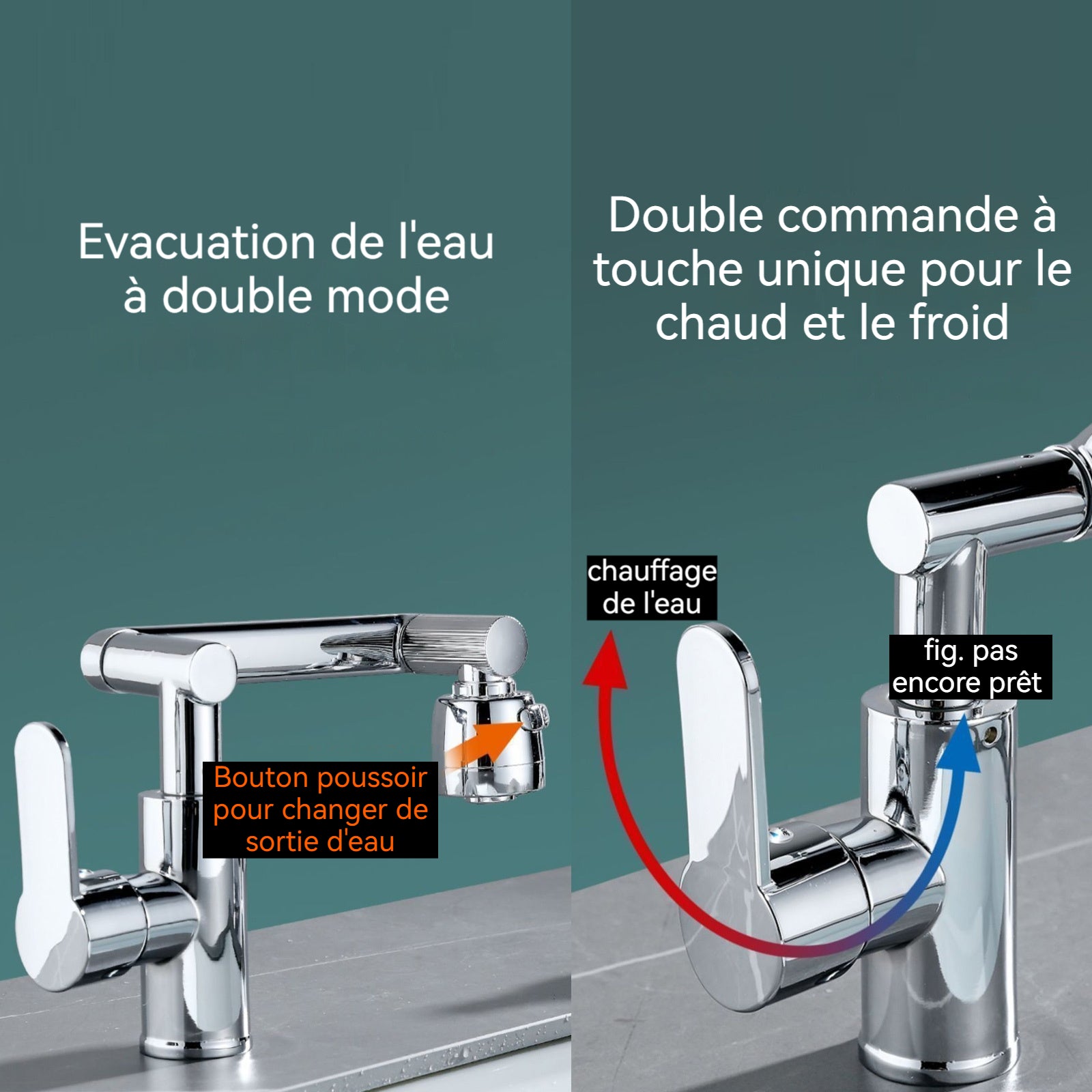 Evacuation de l'eau à double mode

Bouton poussoir pour changer de sortie d'eau

Double commande à touche unique pour le chaud et le froid

chauffage de l'eau

fig. pas encore prêt