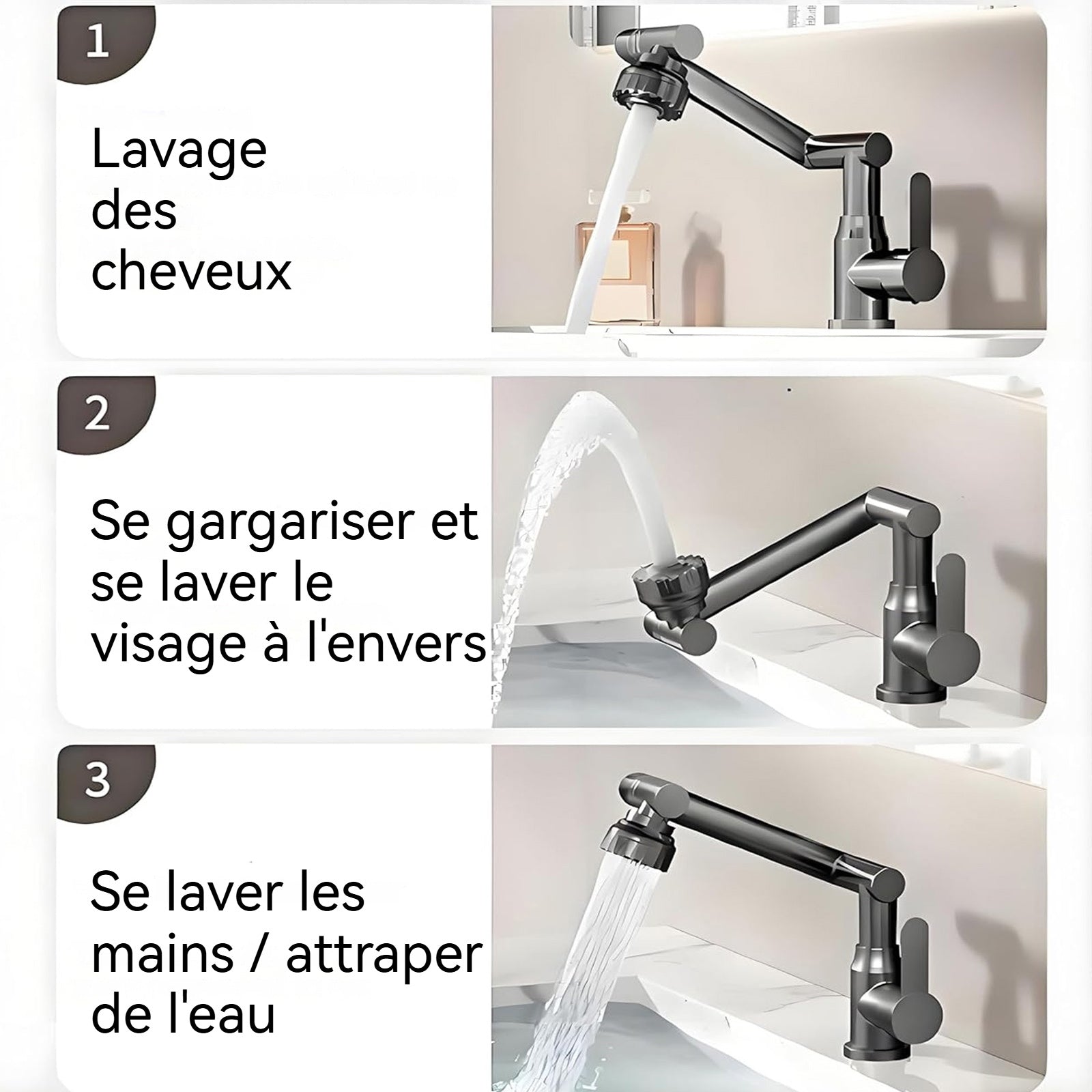 1

Lavage des cheveux

2

Se gargariser et se laver le visage à l'envers

3

Se laver les mains / attraper de l'eau