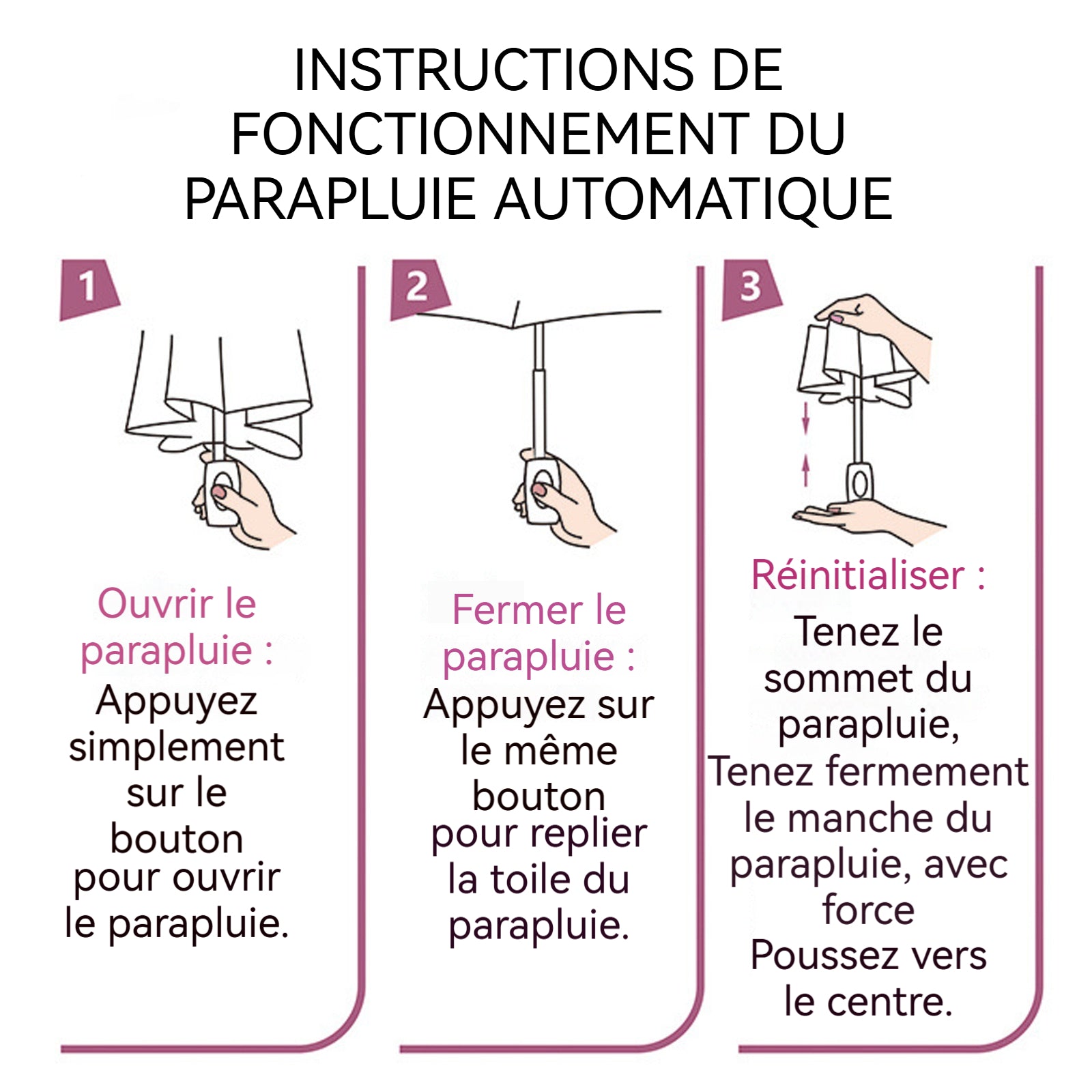 INSTRUCTIONS DE FONCTIONNEMENT DU PARAPLUIE AUTOMATIQUE

1

Ouvrir le parapluie :
Appuyez simplement sur le bouton pour ouvrir le parapluie.

2

Fermer le parapluie :
Appuyez sur le même bouton pour replier la toile du parapluie.

3

Réinitialiser :
Tenez le sommet du parapluie,
Tenez fermement le manche du parapluie, avec force
Poussez vers le centre.