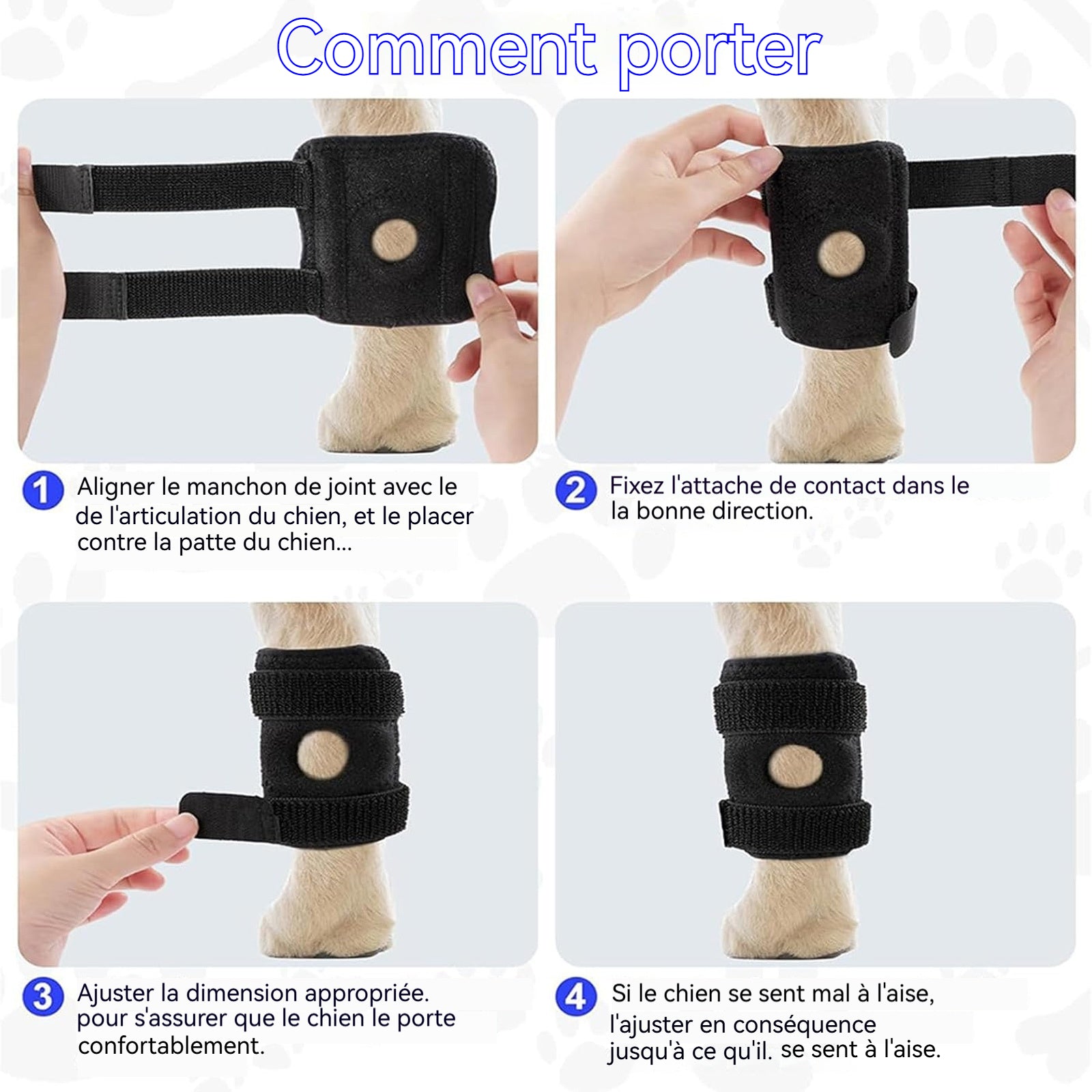 Comment porter

1 Aligner le manchon de joint avec le de l'articulation du chien, et le placer contre la patte du chien...

2 Fixez l'attache de contact dans le la bonne direction.

3 Ajuster la dimension appropriée. pour s'assurer que le chien le porte confortablement.

4 Si le chien se sent mal à l'aise, l'ajuster en conséquence jusqu'à ce qu'il. se sent à l'aise.