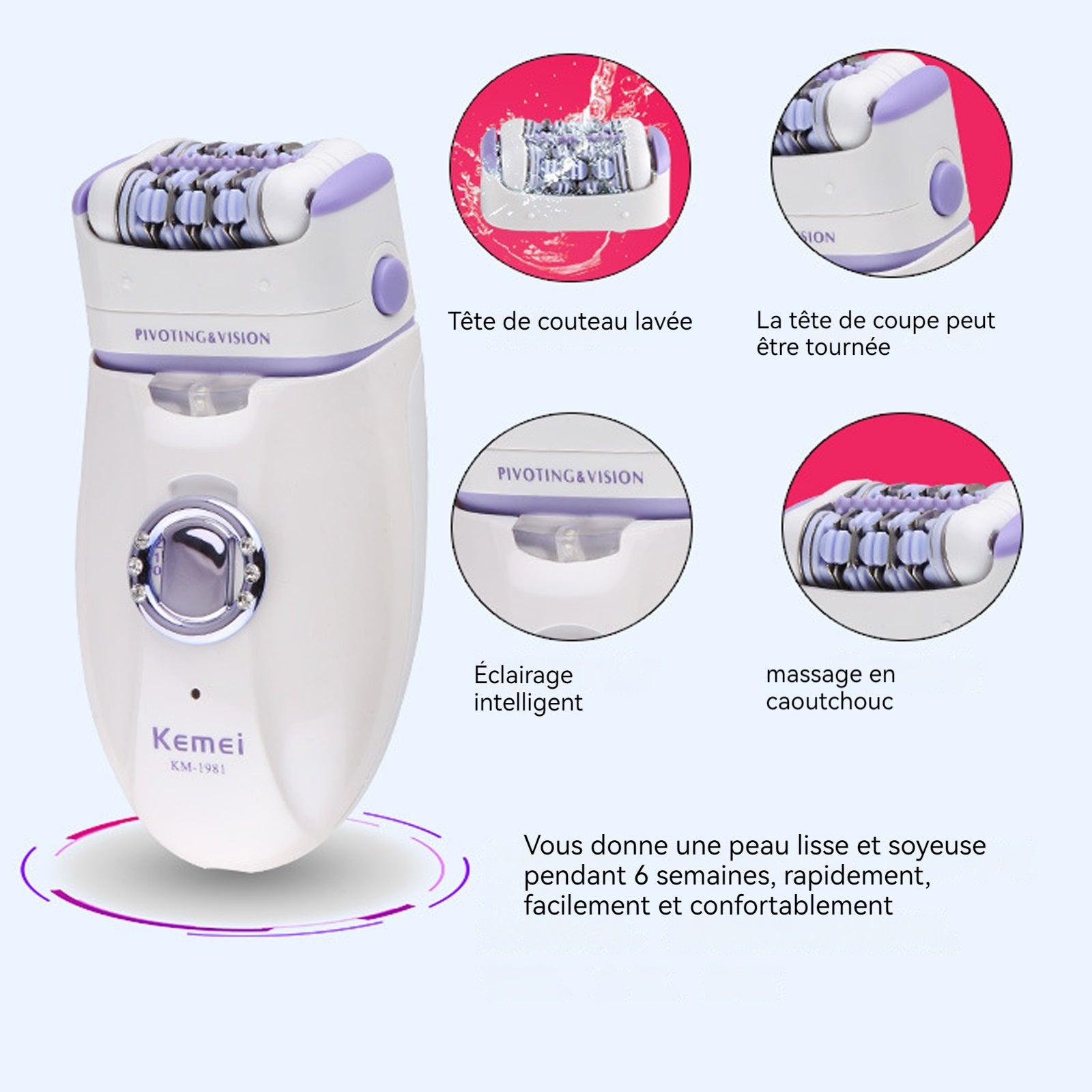 PIVOTING&VISION

Kemei
KM-1981

Tête de couteau lavée

SION

La tête de coupe peut être tournée

PIVOTING&VISION

Éclairage intelligent

massage en caoutchouc

Vous donne une peau lisse et soyeuse pendant 6 semaines, rapidement, facilement et confortablement