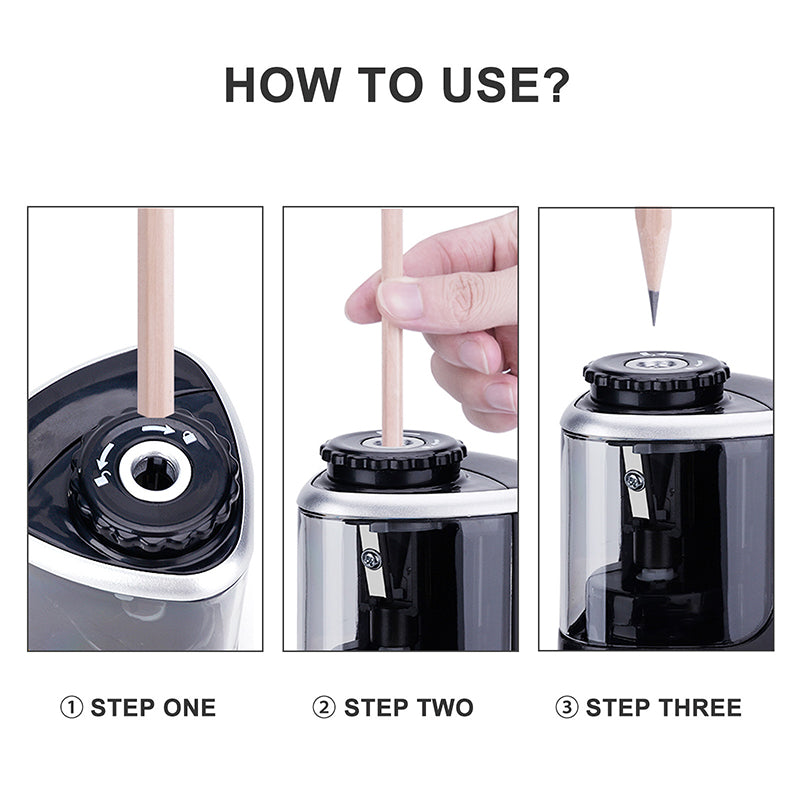 HOW TO USE?

① STEP ONE

② STEP TWO

③ STEP THREE