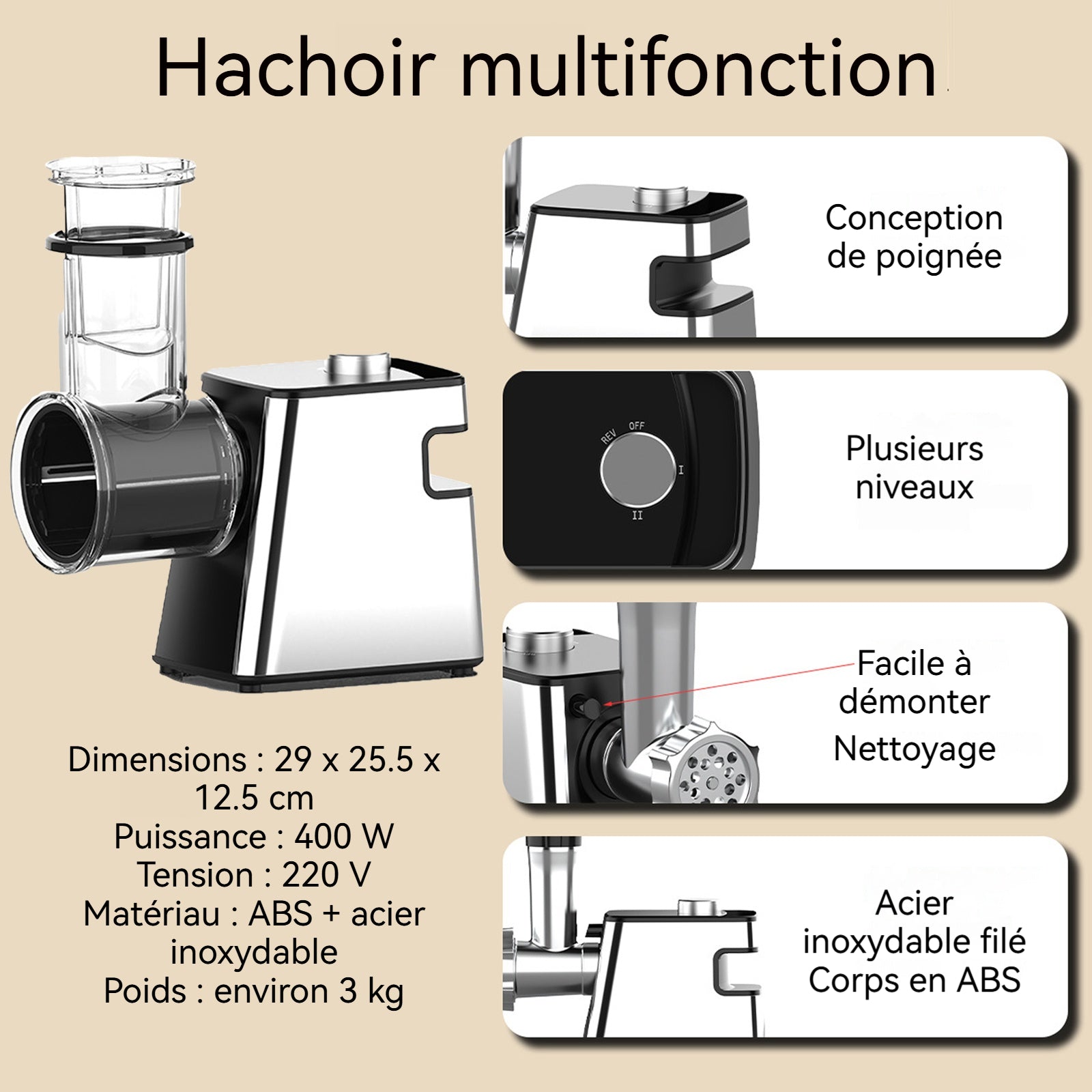 Hachoir multifonction

Conception de poignée

REV OFF I II

Plusieurs niveaux

Facile à démonter
Nettoyage

Acier inoxydable filé
Corps en ABS

Dimensions : 29 x 25.5 x 12.5 cm
Puissance : 400 W
Tension : 220 V
Matériau : ABS + acier inoxydable
Poids : environ 3 kg