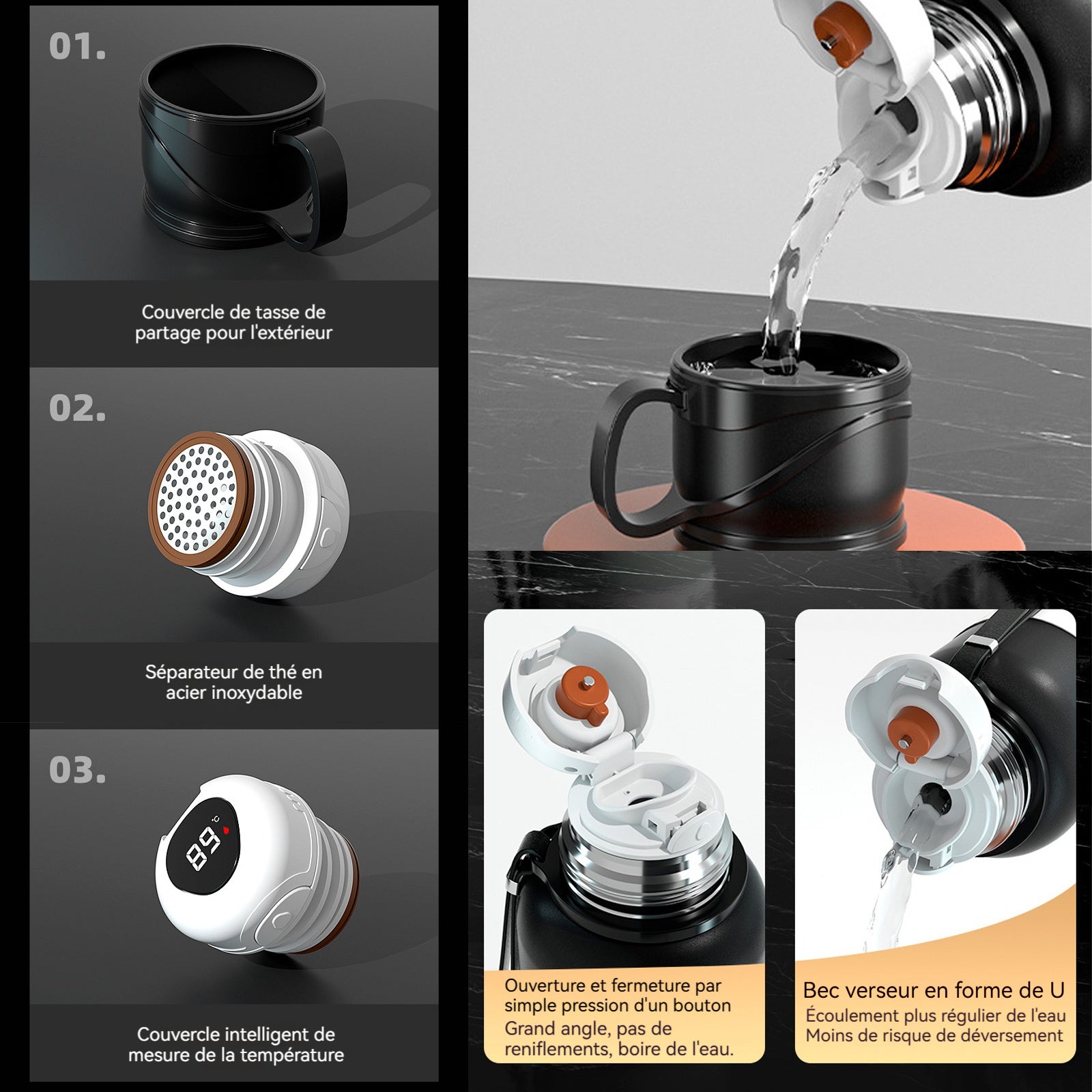 01.

Couvercle de tasse de partage pour l'extérieur

02.

Séparateur de thé en acier inoxydable

03.

89 °C

Couvercle intelligent de mesure de la température

Ouverture et fermeture par simple pression d'un bouton
Grand angle, pas de reniflements, boire de l'eau.

Bec verseur en forme de U
Écoulement plus régulier de l'eau
Moins de risque de déversement