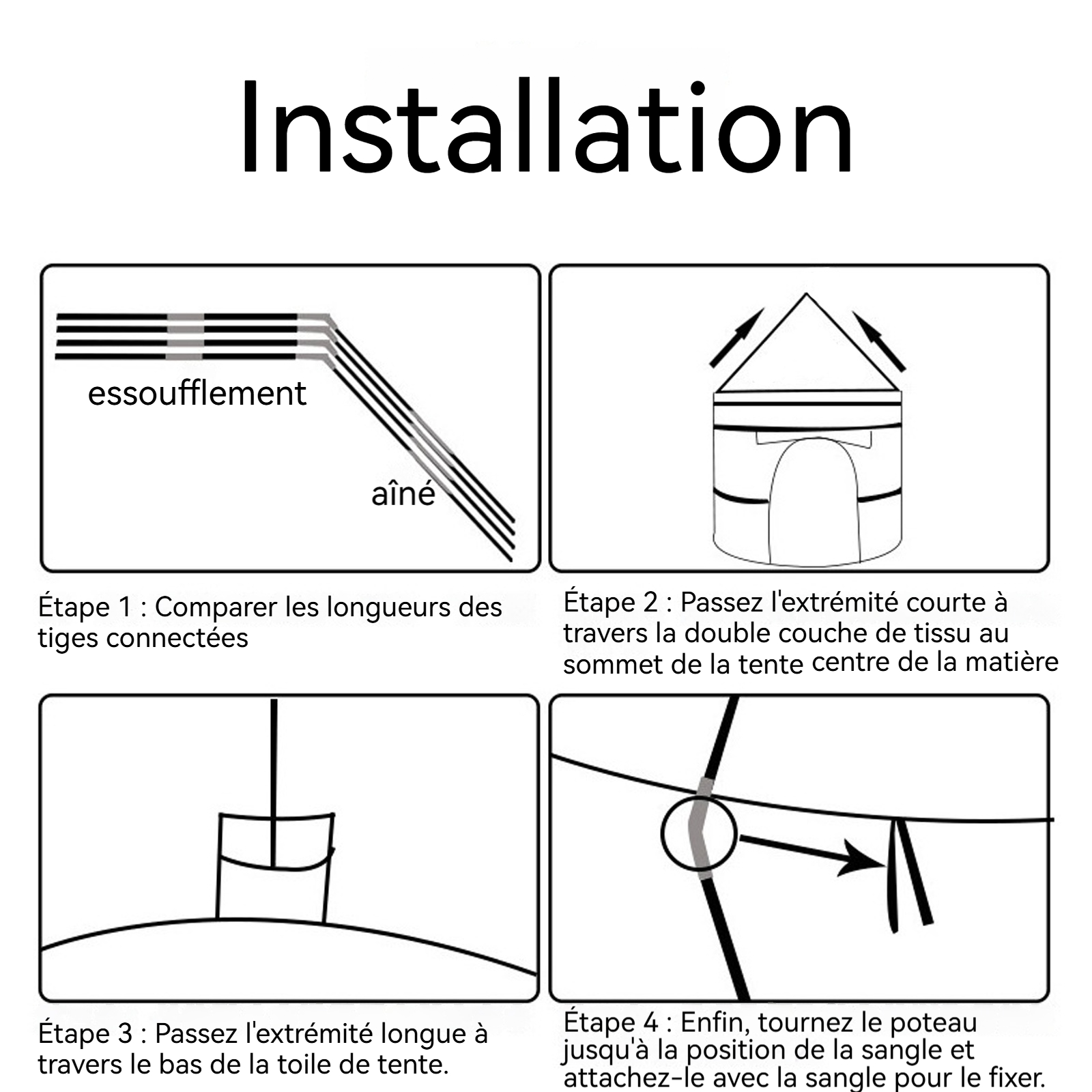 Installation

essoufflement

aîné

Étape 1 : Comparer les longueurs des tiges connectées

Étape 2 : Passez l'extrémité courte à travers la double couche de tissu au sommet de la tente centre de la matière

Étape 3 : Passez l'extrémité longue à travers le bas de la toile de tente.

Étape 4 : Enfin, tournez le poteau jusqu'à la position de la sangle et attachez-le avec la sangle pour le fixer.