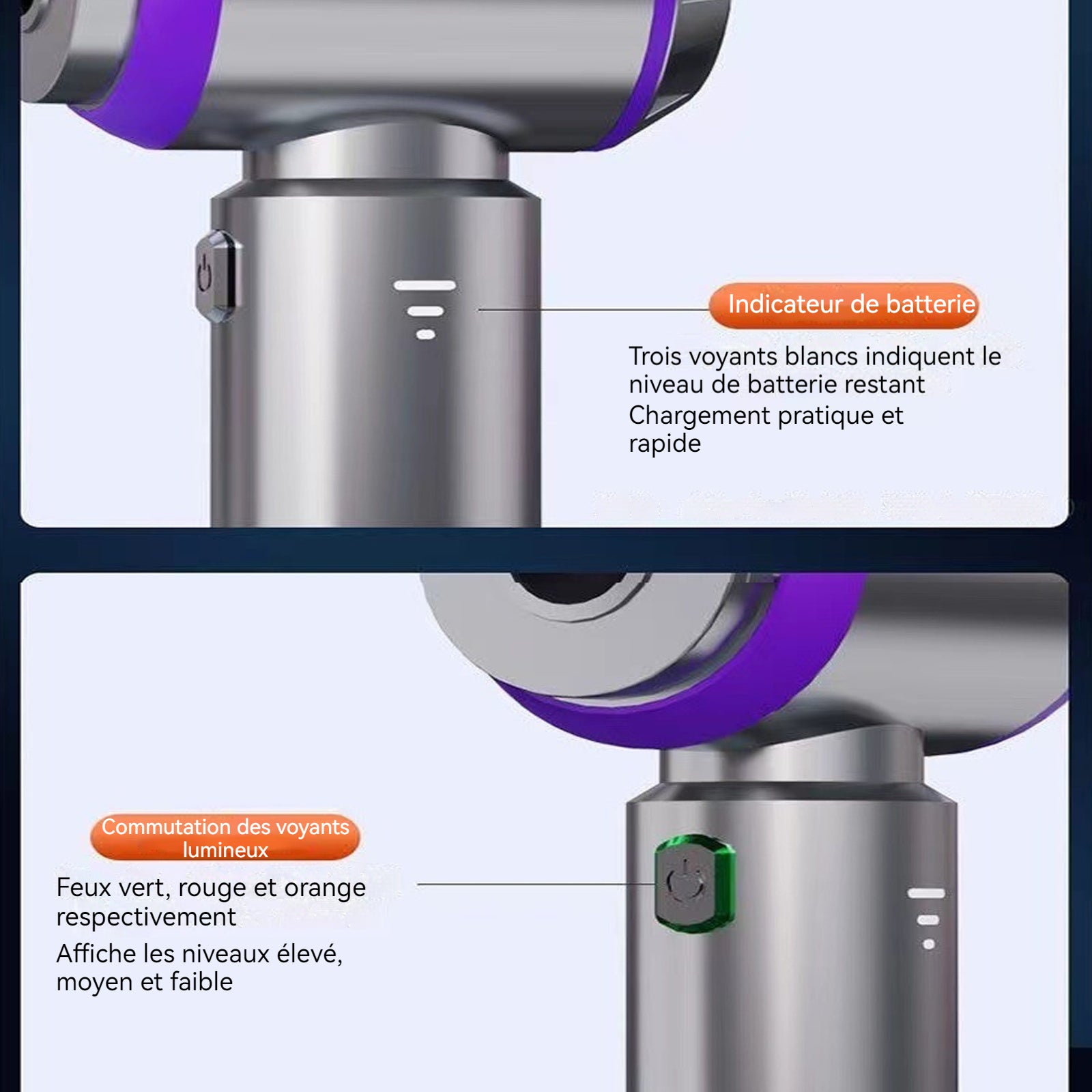 Indicateur de batterie

Trois voyants blancs indiquent le niveau de batterie restant
Chargement pratique et rapide

Commutation des voyants lumineux

Feux vert, rouge et orange respectivement
Affiche les niveaux élevé, moyen et faible