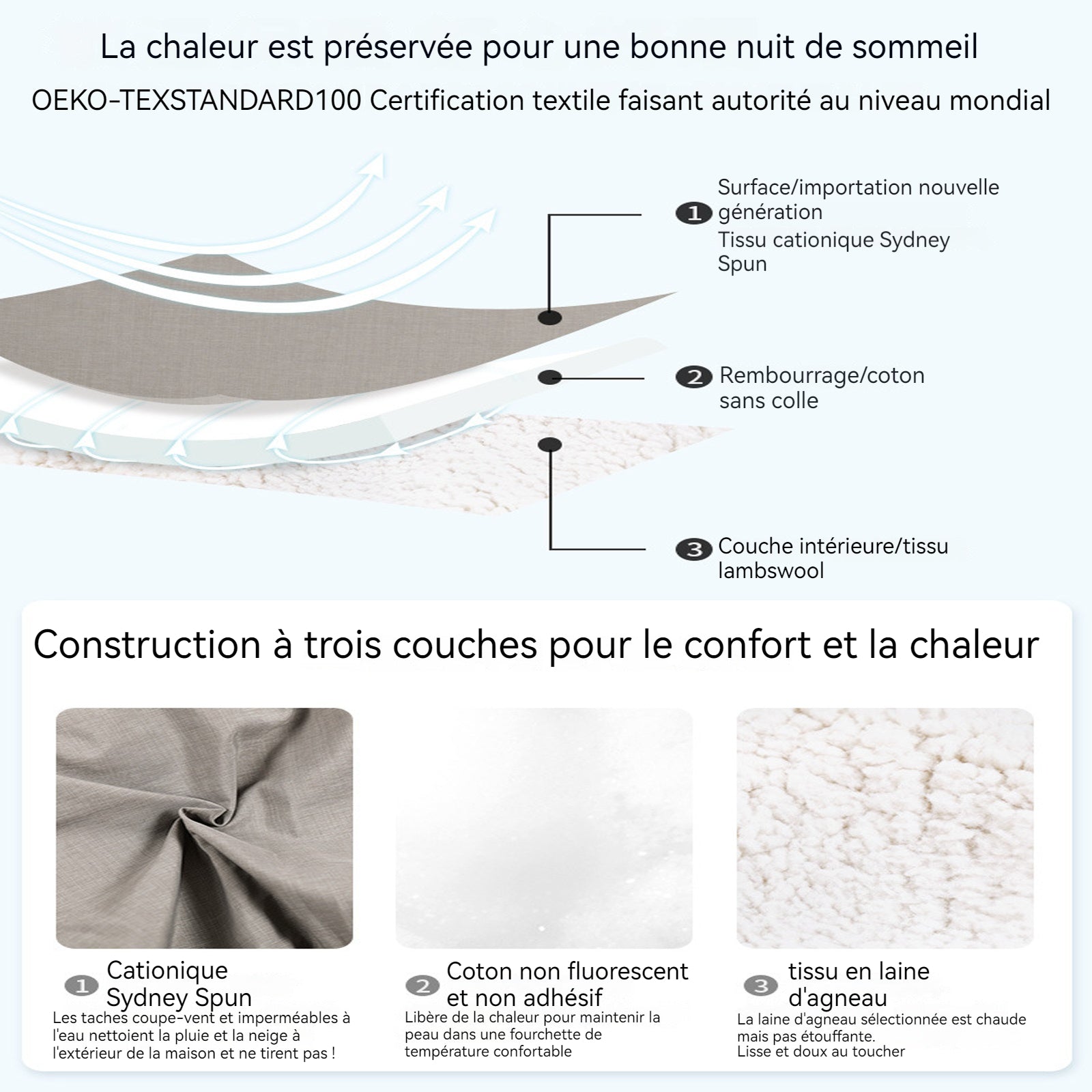 La chaleur est préservée pour une bonne nuit de sommeil

OEKO-TEXSTANDARD100 Certification textile faisant autorité au niveau mondial

1 Surface/importation nouvelle génération
Tissu cationique Sydney Spun

2 Rembourrage/coton sans colle

3 Couche intérieure/tissu lambswool

Construction à trois couches pour le confort et la chaleur

1 Cationique Sydney Spun
Les taches coupe-vent et imperméables à l'eau nettoient la pluie et la neige à l'extérieur de la maison et ne tirent pas !

2 Coton non fluorescent et non adhésif
Libère de la chaleur pour maintenir la peau dans une fourchette de température confortable

3 tissu en laine d'agneau
La laine d'agneau sélectionnée est chaude mais pas étouffante.
Lisse et doux au toucher