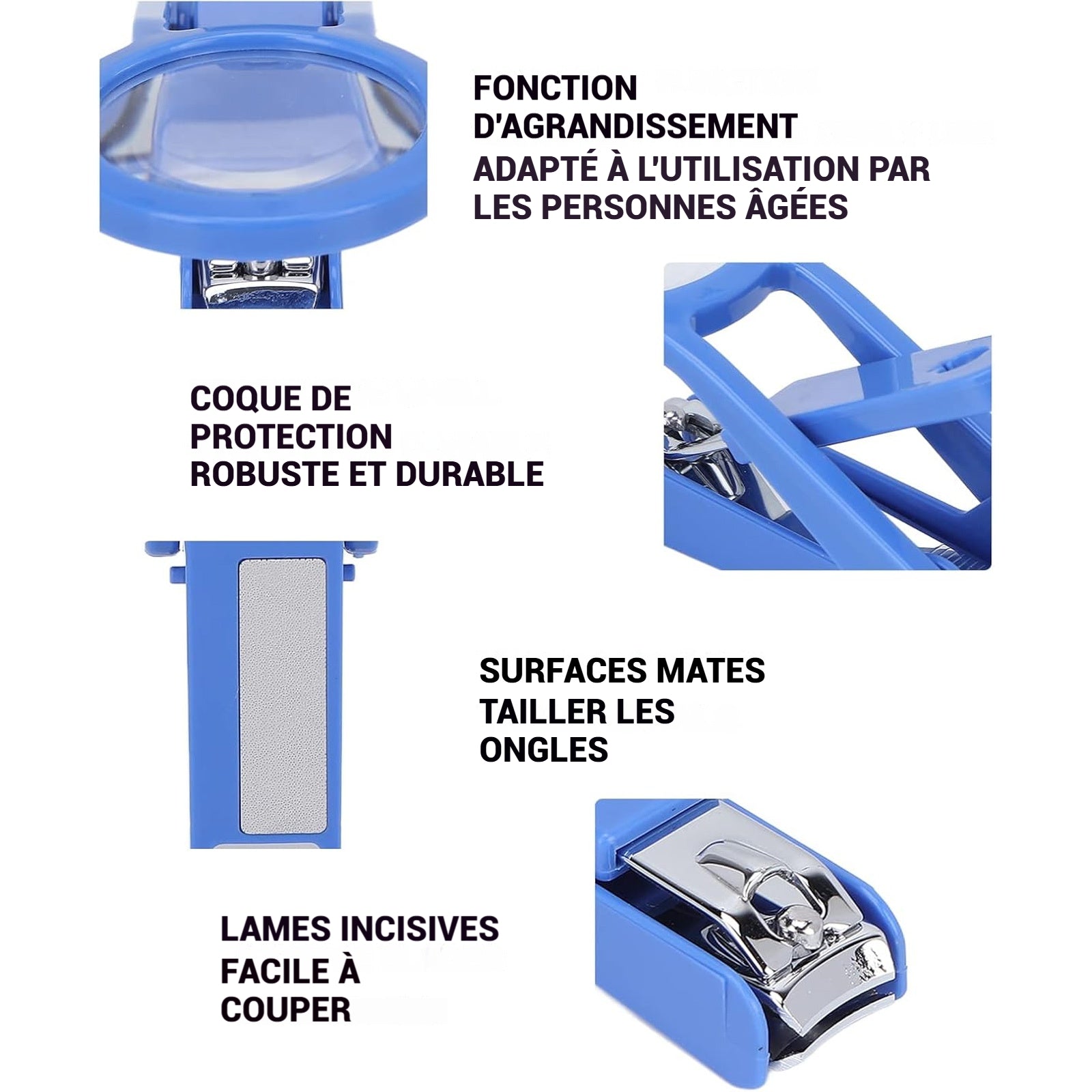 FONCTION D'AGRANDISSEMENT
ADAPTÉ À L'UTILISATION PAR LES PERSONNES ÂGÉES

COQUE DE PROTECTION
ROBUSTE ET DURABLE

SURFACES MATES
TAILLER LES ONGLES

LAMES INCISIVES
FACILE À COUPER