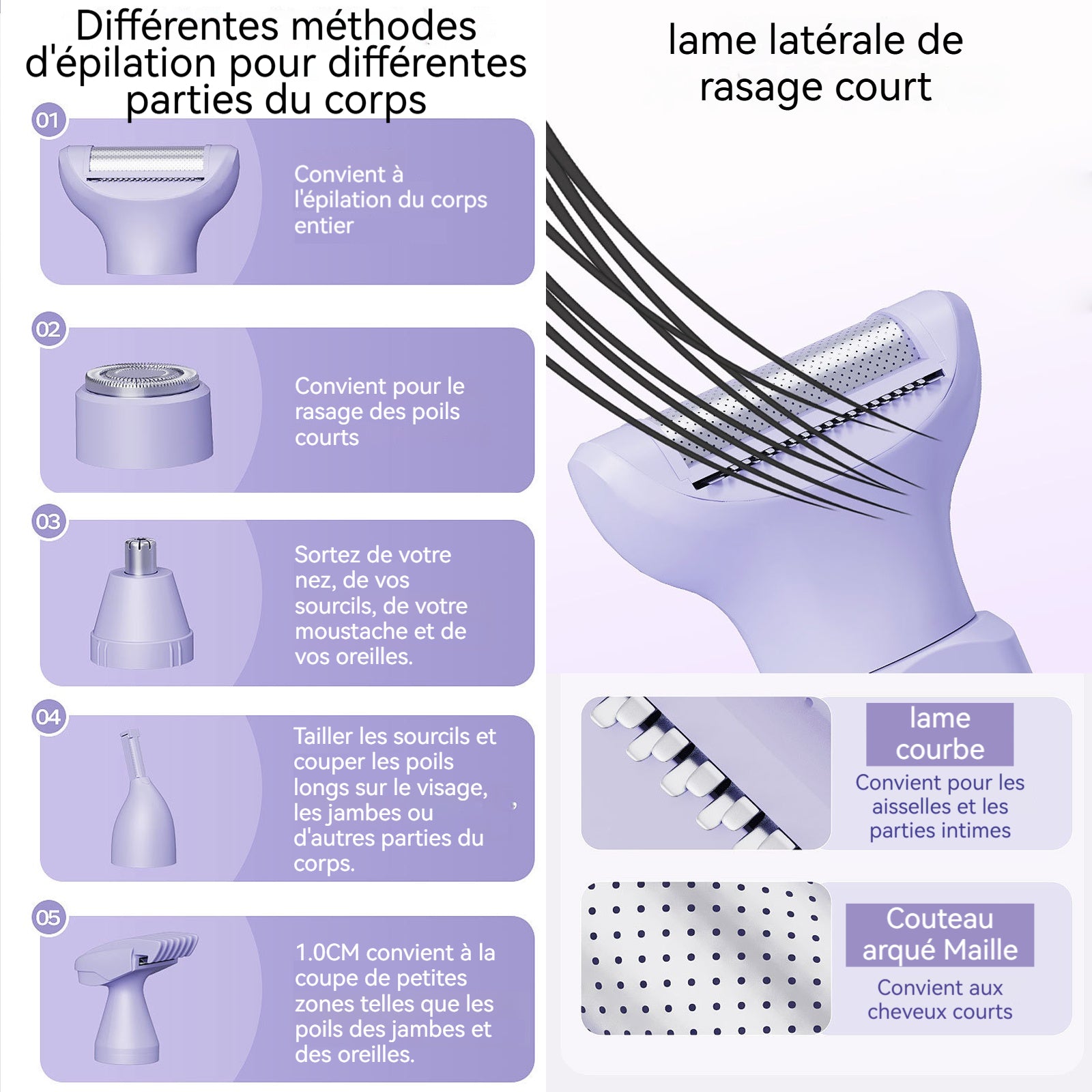 Différentes méthodes d'épilation pour différentes parties du corps

01
Convient à l'épilation du corps entier

02
Convient pour le rasage des poils courts

03
Sortez de votre nez, de vos sourcils, de votre moustache et de vos oreilles.

04
Tailler les sourcils et couper les poils longs sur le visage, les jambes ou d'autres parties du corps.

05
1.0CM convient à la coupe de petites zones telles que les poils des jambes et des oreilles.

lame latérale de rasage court

lame courbe
Convient pour les aisselles et les parties intimes

Couteau arqué Maille
Convient aux cheveux courts