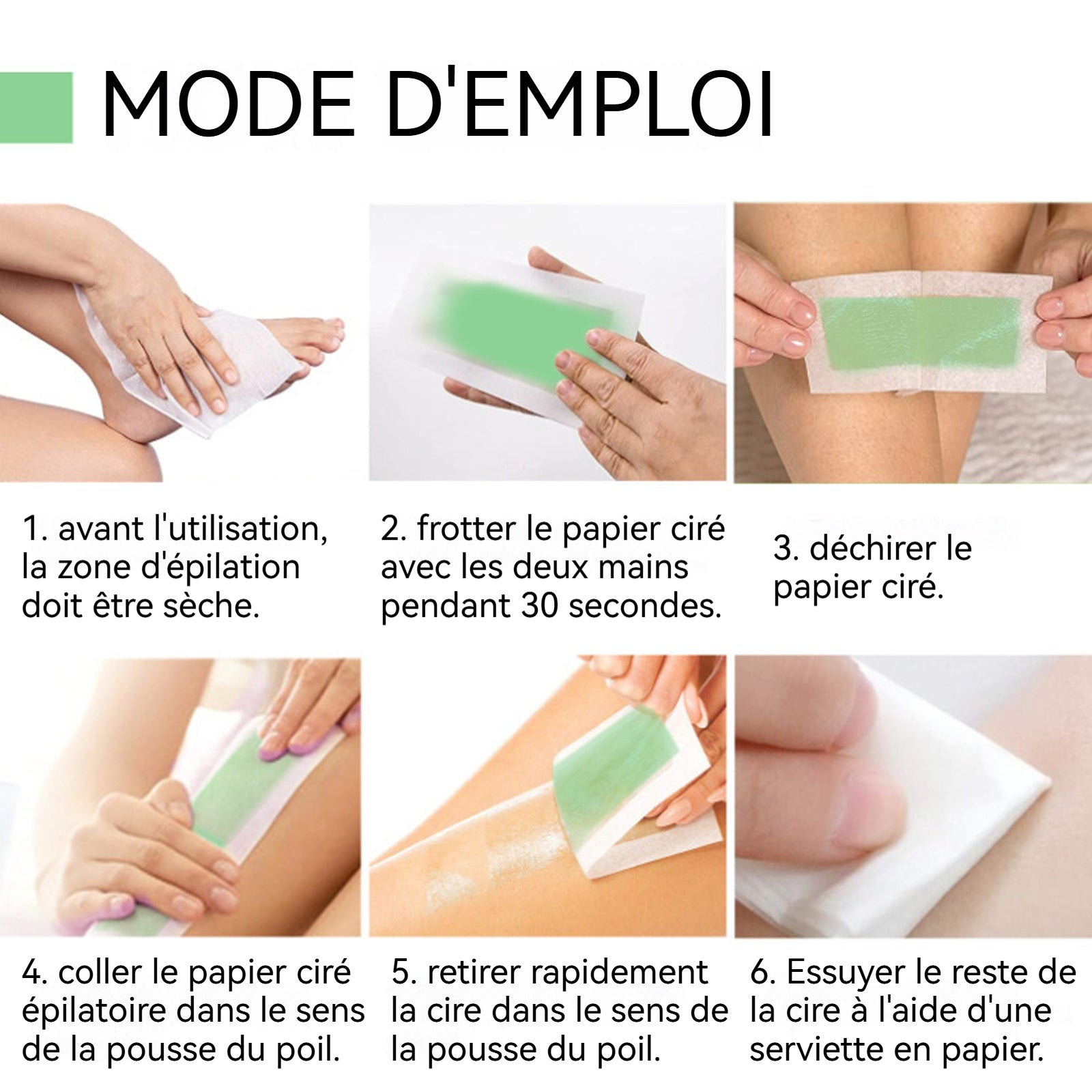 MODE D'EMPLOI

1. avant l'utilisation, la zone d'épilation doit être sèche.

2. frotter le papier ciré avec les deux mains pendant 30 secondes.

3. déchirer le papier ciré.

4. coller le papier ciré épilatoire dans le sens de la pousse du poil.

5. retirer rapidement la cire dans le sens de la pousse du poil.

6. Essuyer le reste de la cire à l'aide d'une serviette en papier.