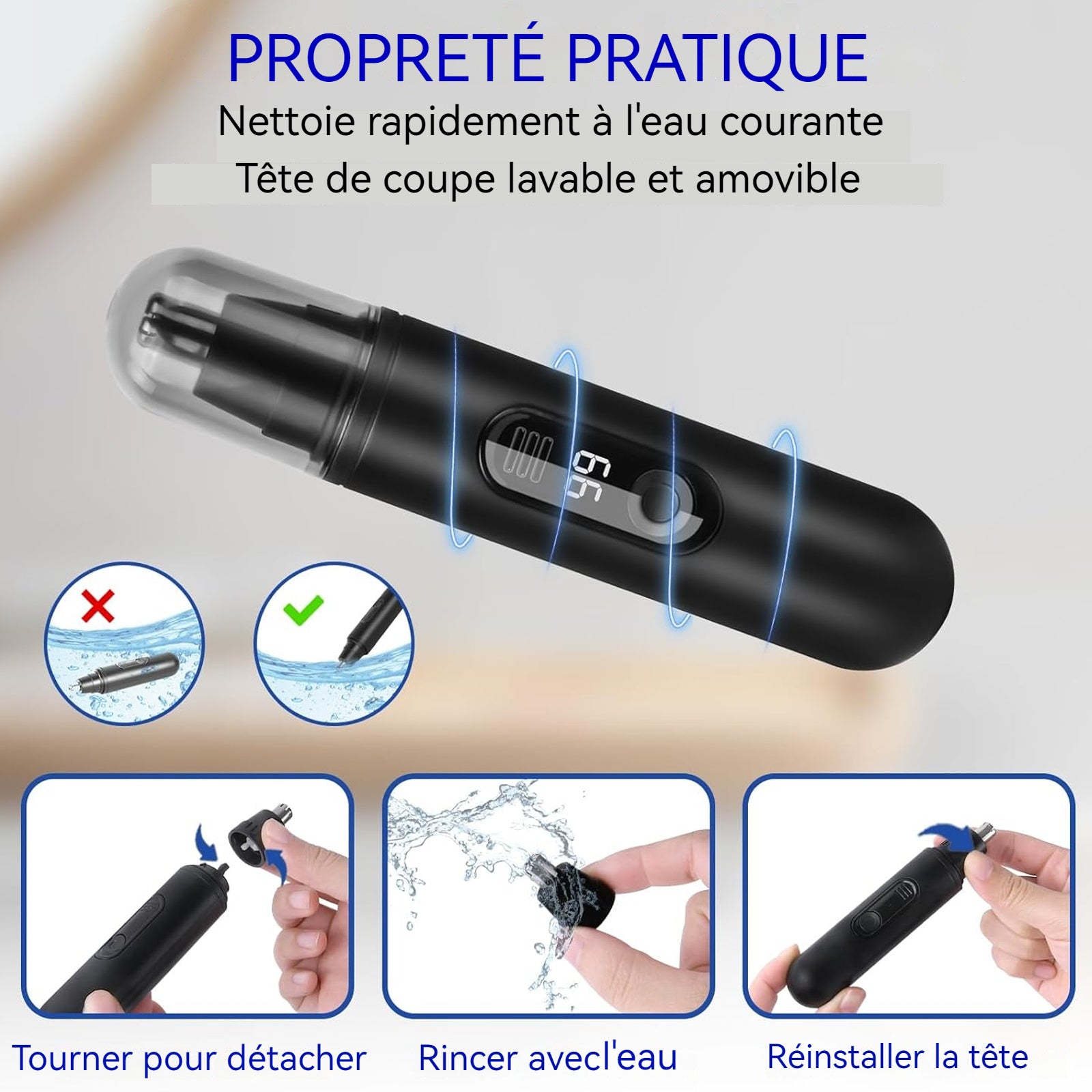 PROPRETÉ PRATIQUE
Nettoie rapidement à l'eau courante
Tête de coupe lavable et amovible

66

Tourner pour détacher
Rincer avecl'eau
Réinstaller la tête