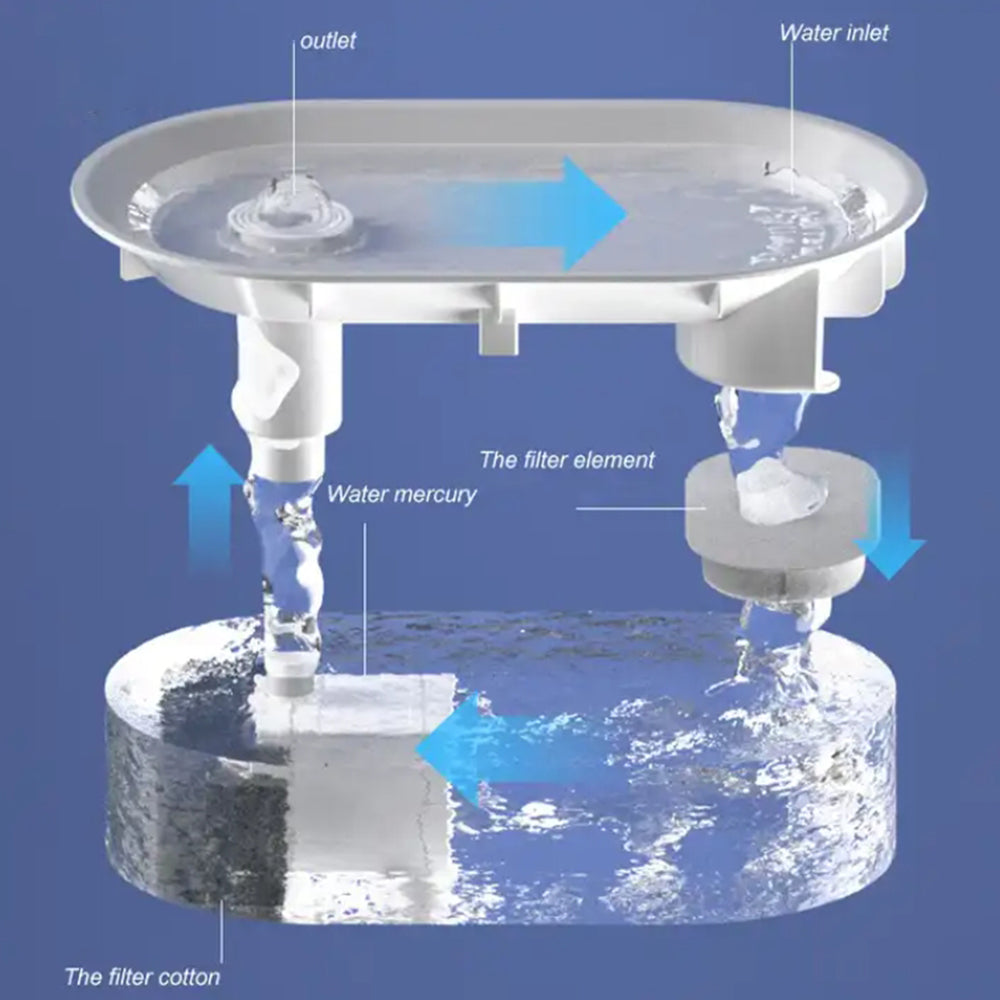 outlet

Water inlet

The filter element

Water mercury

The filter cotton