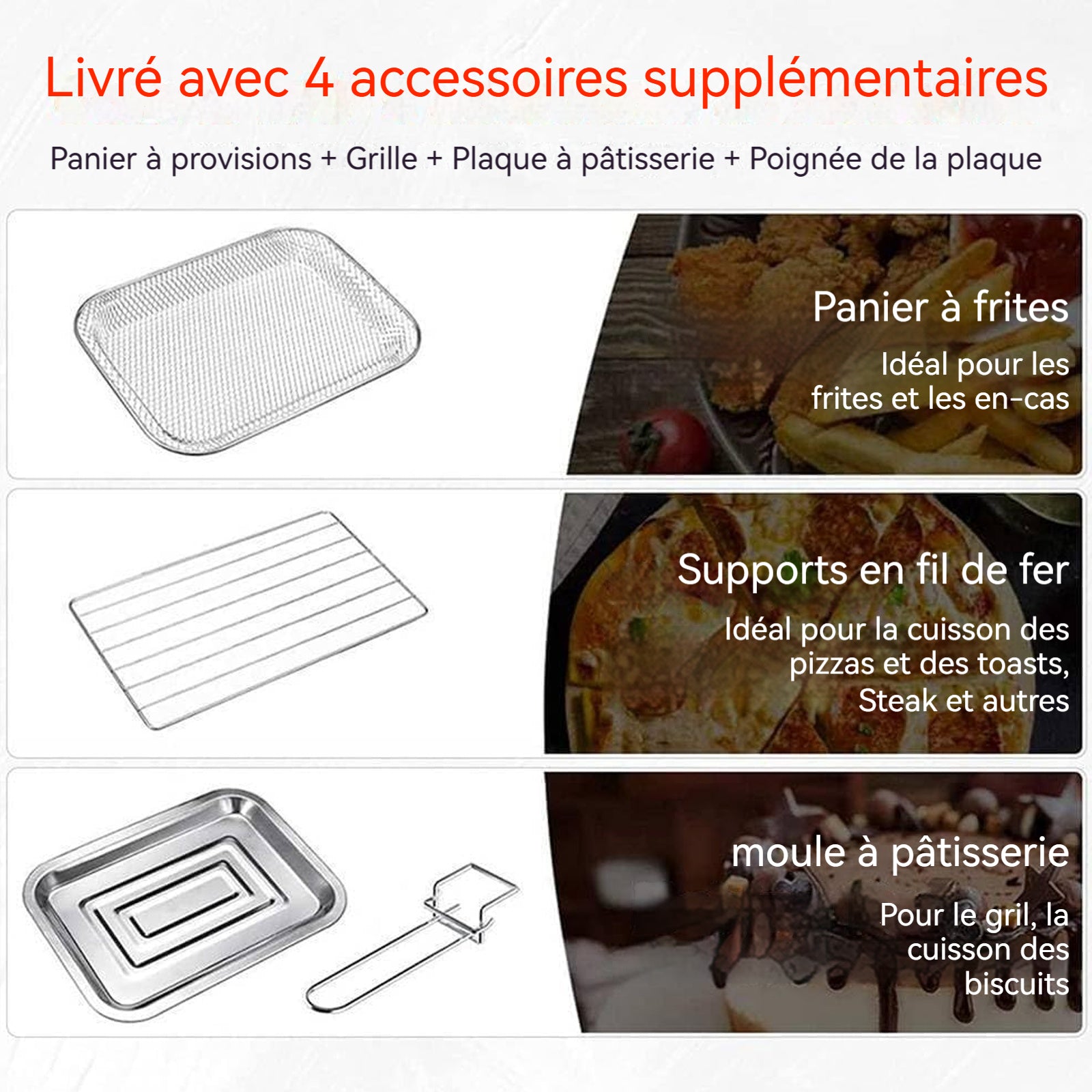 Livré avec 4 accessoires supplémentaires

Panier à provisions + Grille + Plaque à pâtisserie + Poignée de la plaque

Panier à frites

Idéal pour les frites et les en-cas

Supports en fil de fer

Idéal pour la cuisson des pizzas et des toasts, Steak et autres

moule à pâtisserie

Pour le gril, la cuisson des biscuits