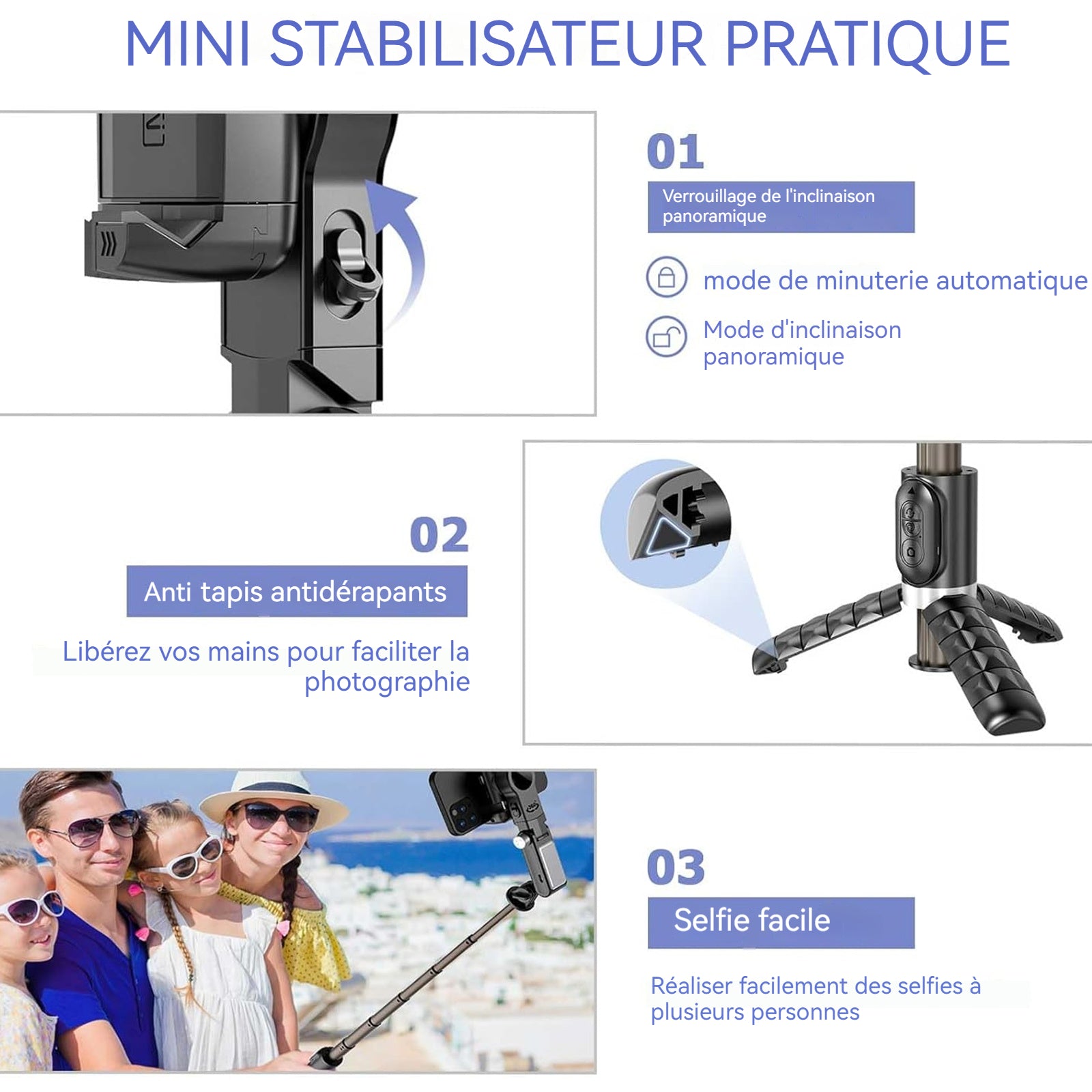 MINI STABILISATEUR PRATIQUE

01

Verrouillage de l'inclinaison panoramique

mode de minuterie automatique

Mode d'inclinaison panoramique

02

Anti tapis antidérapants

Libérez vos mains pour faciliter la photographie

03

Selfie facile

Réaliser facilement des selfies à plusieurs personnes