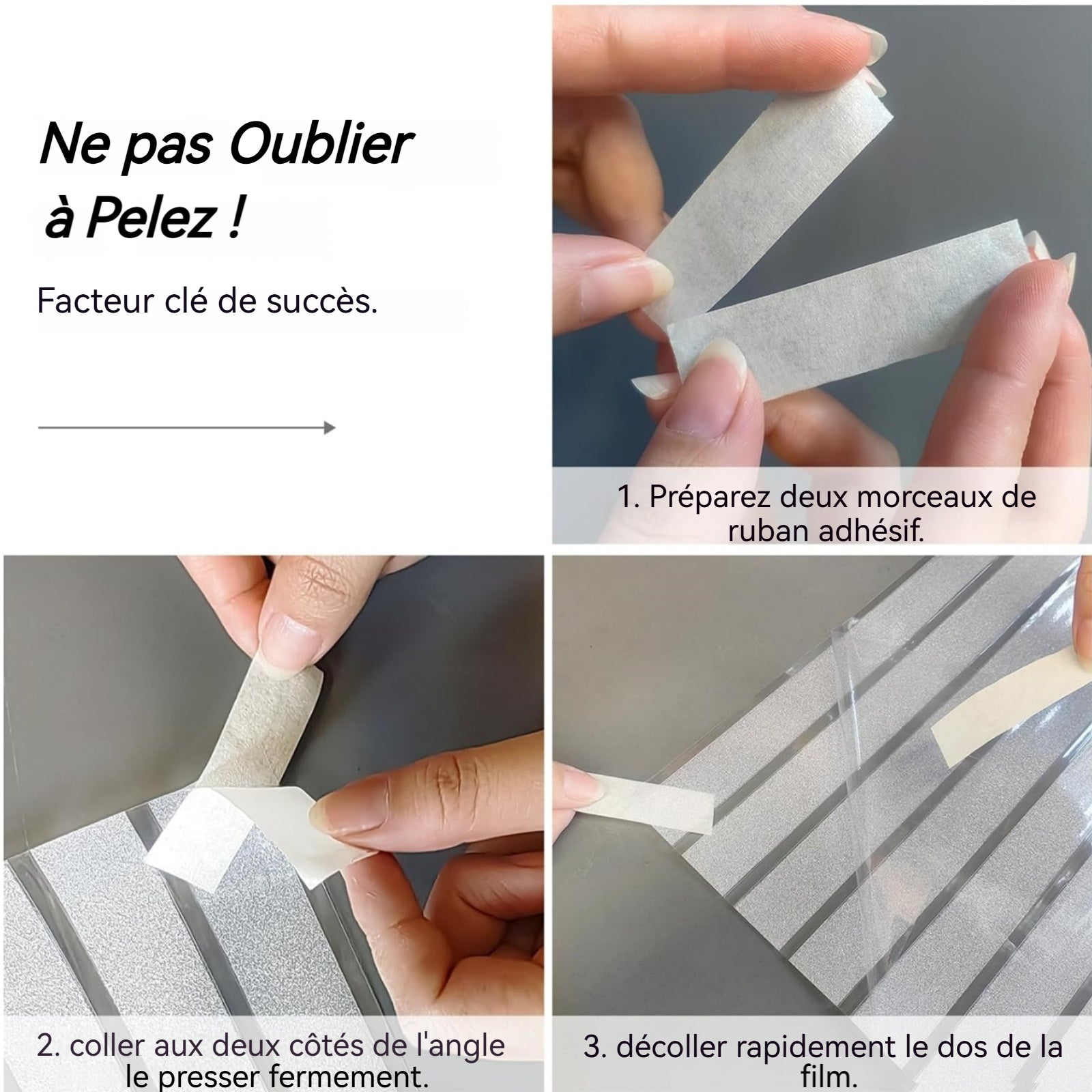 Ne pas Oublier à Pelez !

Facteur clé de succès.

1. Préparez deux morceaux de ruban adhésif.

2. coller aux deux côtés de l'angle le presser fermement.

3. décoller rapidement le dos de la film.