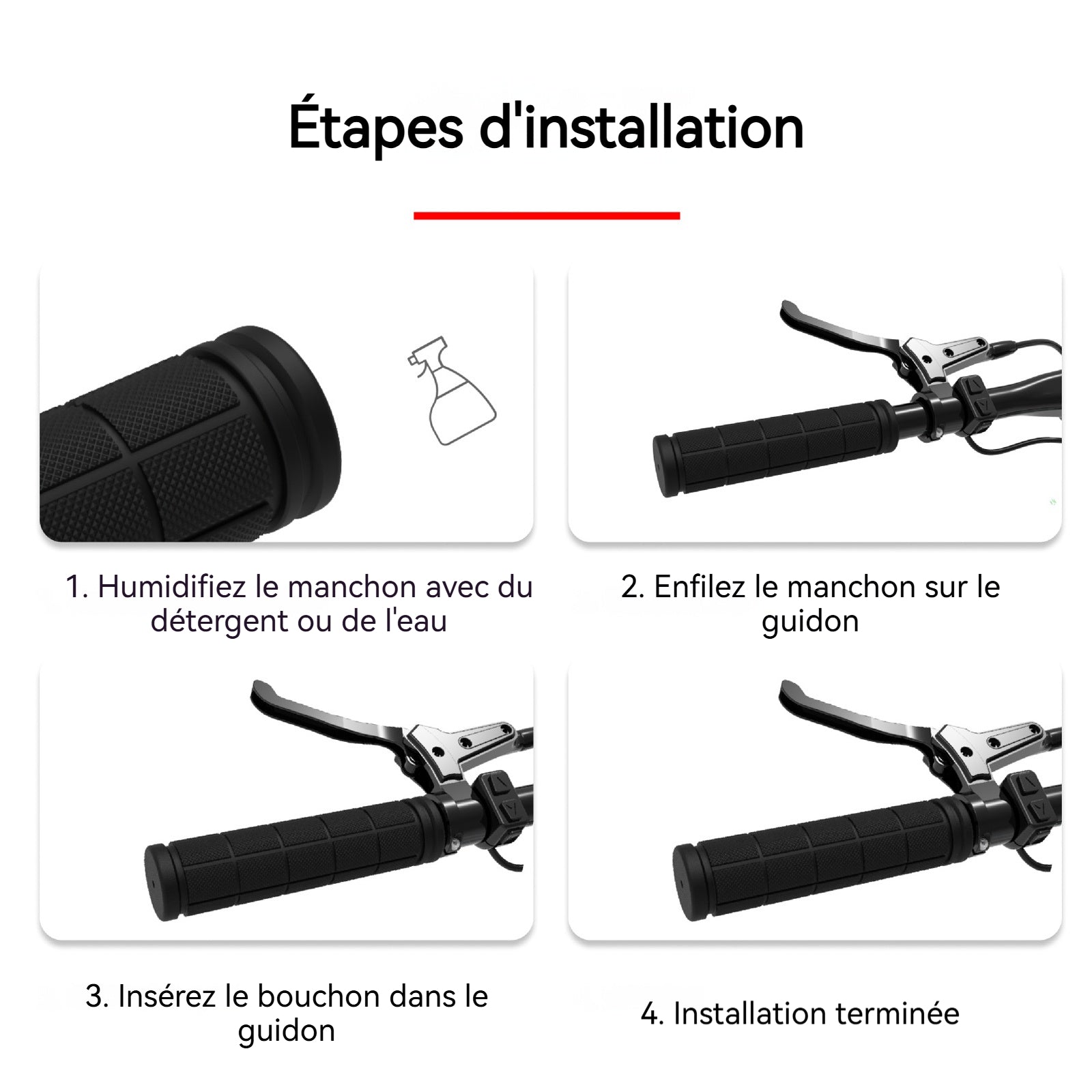 Étapes d'installation

1. Humidifiez le manchon avec du détergent ou de l'eau

2. Enfilez le manchon sur le guidon

3. Insérez le bouchon dans le guidon

4. Installation terminée