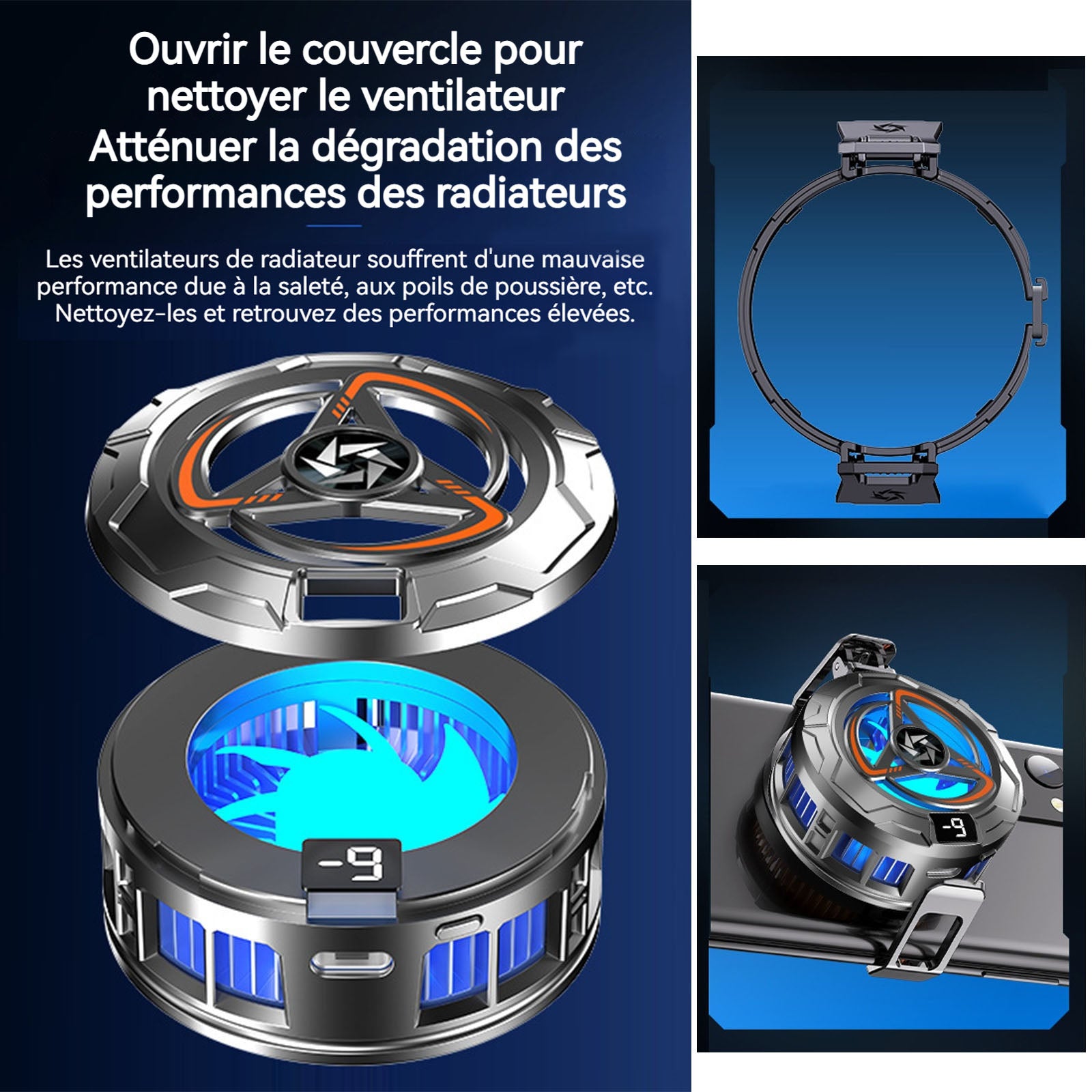 Ouvrir le couvercle pour nettoyer le ventilateur
Atténuer la dégradation des performances des radiateurs

Les ventilateurs de radiateur souffrent d'une mauvaise performance due à la saleté, aux poils de poussière, etc. Nettoyez-les et retrouvez des performances élevées.

-9

-9