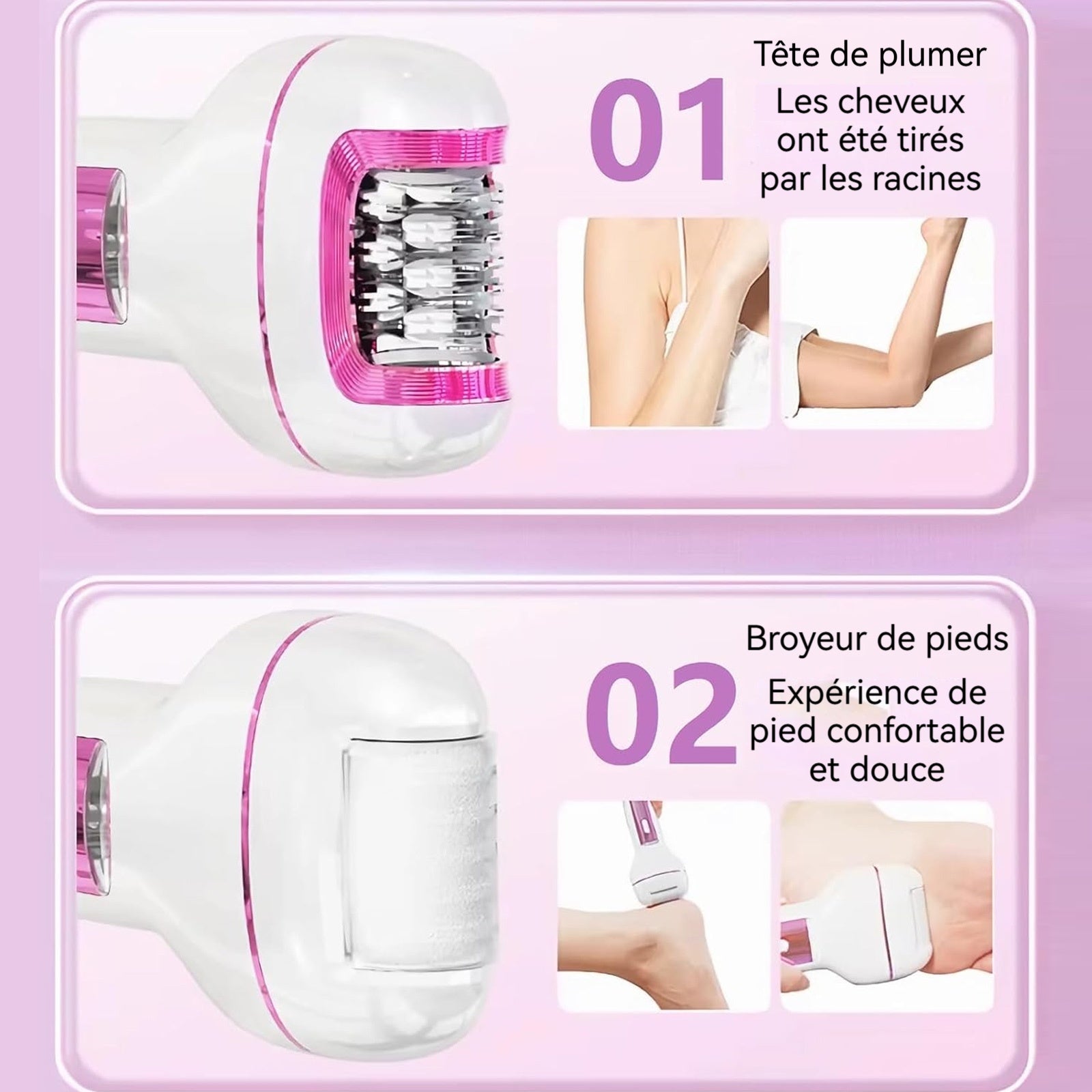 01

Tête de plumer

Les cheveux ont été tirés par les racines

02

Broyeur de pieds

Expérience de pied confortable et douce