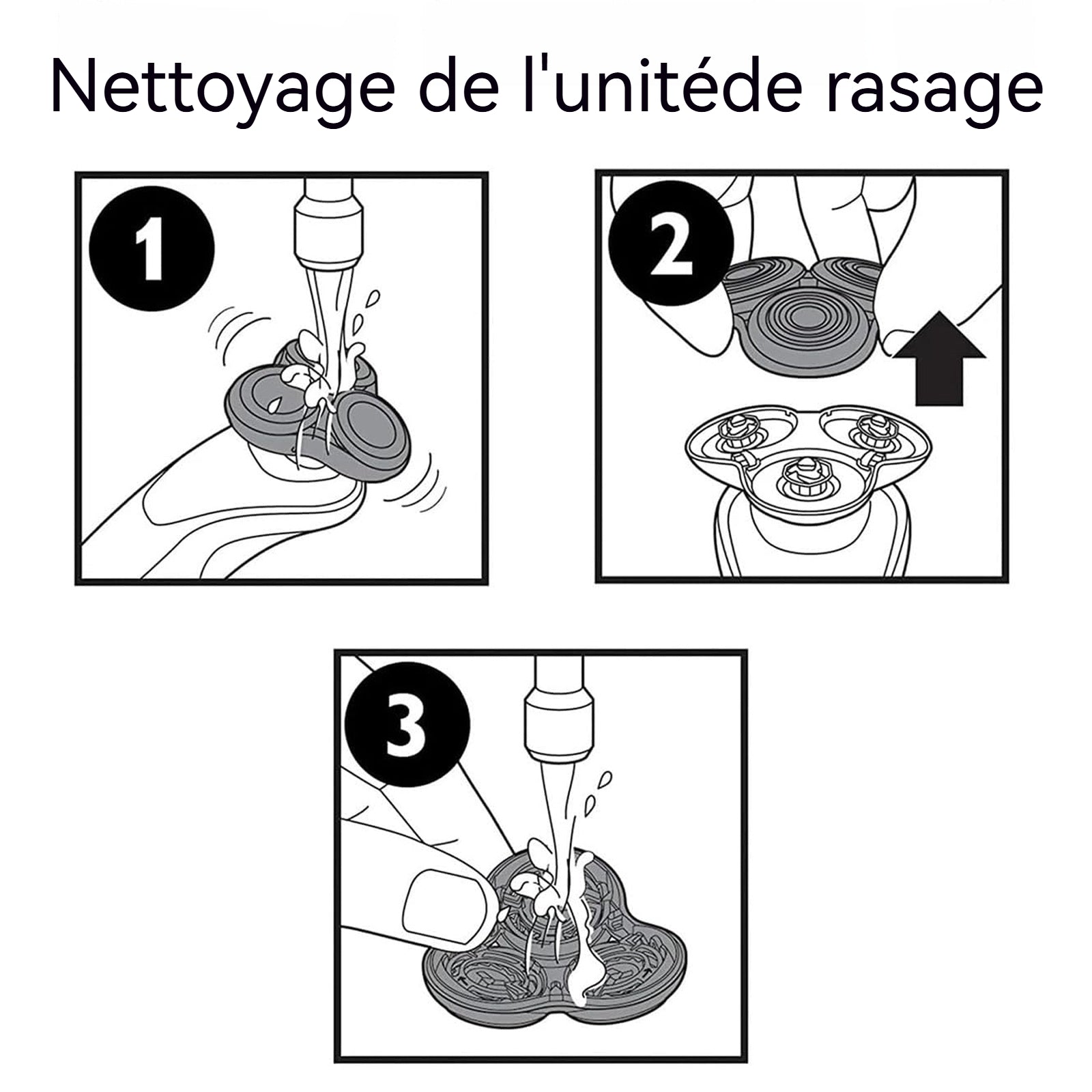 Nettoyage de l'unitéde rasage

1

2

3