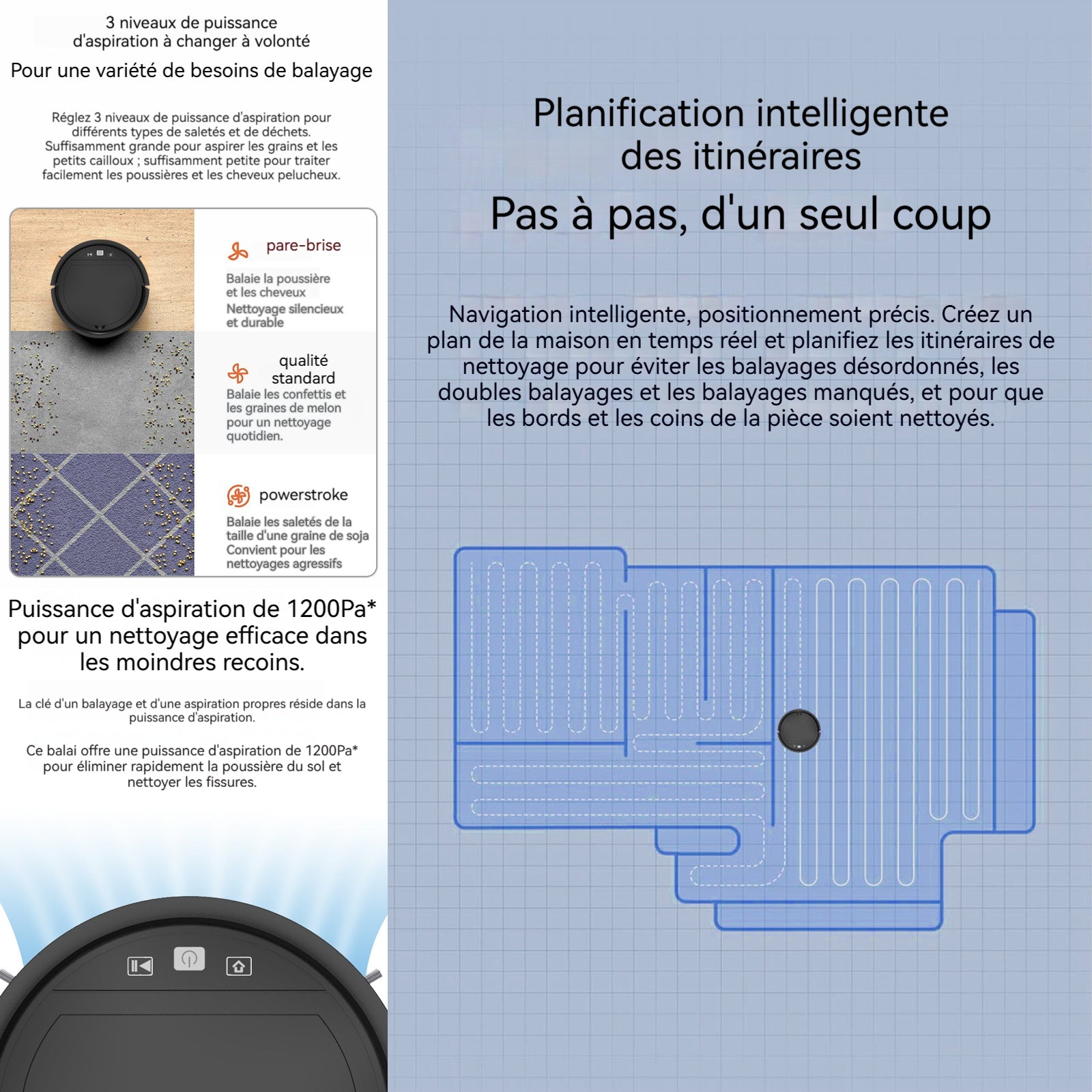 3 niveaux de puissance d'aspiration à changer à volonté

Pour une variété de besoins de balayage

Réglez 3 niveaux de puissance d'aspiration pour différents types de saletés et de déchets. Suffisamment grande pour aspirer les grains et les petits cailloux ; suffisamment petite pour traiter facilement les poussières et les cheveux pelucheux.

pare-brise

Balaie la poussière et les cheveux
Nettoyage silencieux et durable

qualité standard

Balaie les confettis et les graines de melon pour un nettoyage quotidien.

powerstroke

Balaie les saletés de la taille d'une graine de soja
Convient pour les nettoyages agressifs

Puissance d'aspiration de 1200Pa* pour un nettoyage efficace dans les moindres recoins.

La clé d'un balayage et d'une aspiration propres réside dans la puissance d'aspiration.

Ce balai offre une puissance d'aspiration de 1200Pa* pour éliminer rapidement la poussière du sol et nettoyer les fissures.

Planification intelligente des itinéraires

Pas à pas, d'un seul coup

Navigation intelligente, positionnement précis. Créez un plan de la maison en temps réel et planifiez les itinéraires de nettoyage pour éviter les balayages désordonnés, les doubles balayages et les balayages manqués, et pour que les bords et les coins de la pièce soient nettoyés.