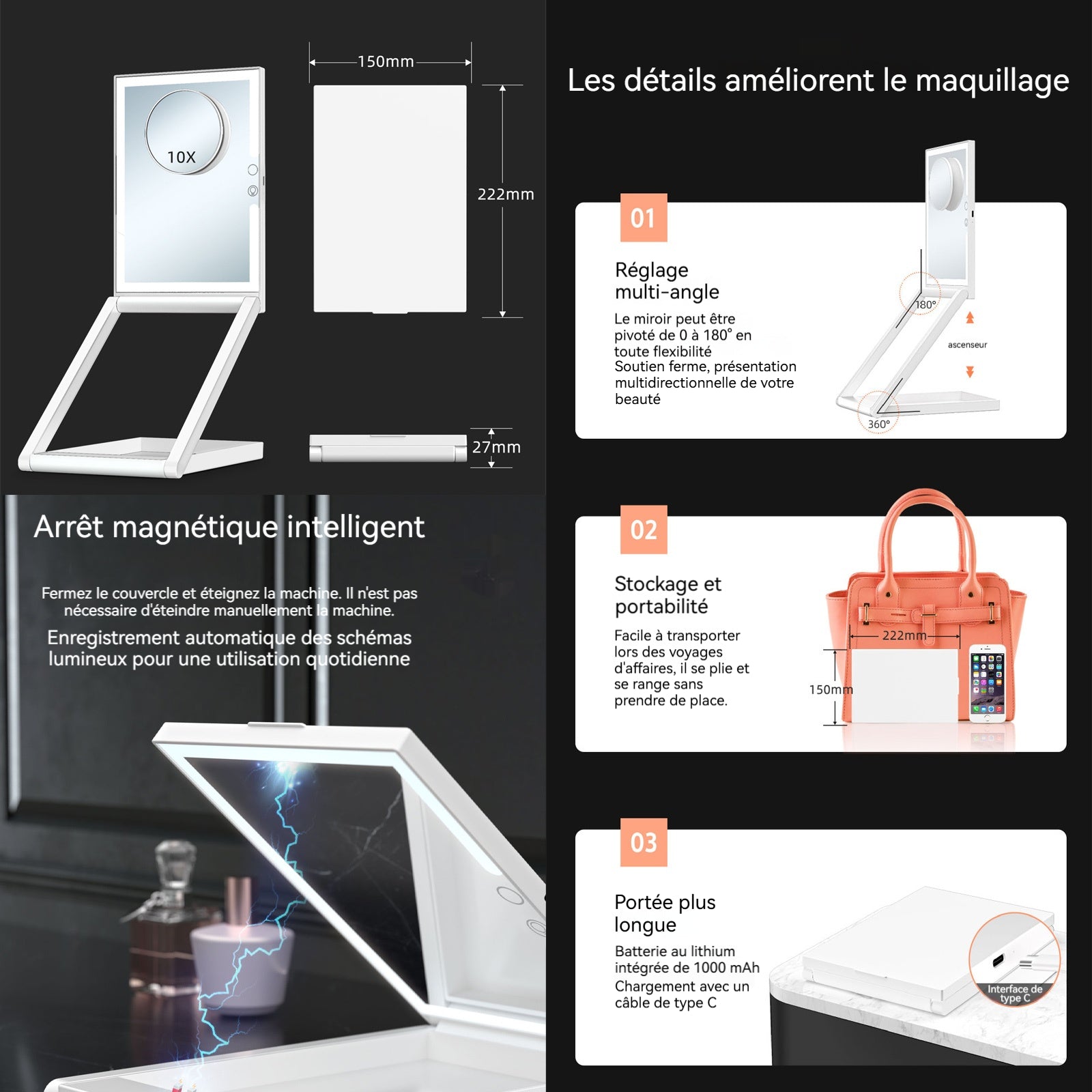 10X

150mm

222mm

27mm

Arrêt magnétique intelligent

Fermez le couvercle et éteignez la machine. Il n'est pas nécessaire d'éteindre manuellement la machine.

Enregistrement automatique des schémas lumineux pour une utilisation quotidienne

Les détails améliorent le maquillage

01

Réglage multi-angle

Le miroir peut être pivoté de 0 à 180° en toute flexibilité
Soutien ferme, présentation multidirectionnelle de votre beauté

180°

ascenseur

360°

02

Stockage et portabilité

Facile à transporter lors des voyages d'affaires, il se plie et se range sans prendre de place.

222mm

150mm

03

Portée plus longue

Batterie au lithium intégrée de 1000 mAh
Chargement avec un câble de type C

Interface de type C