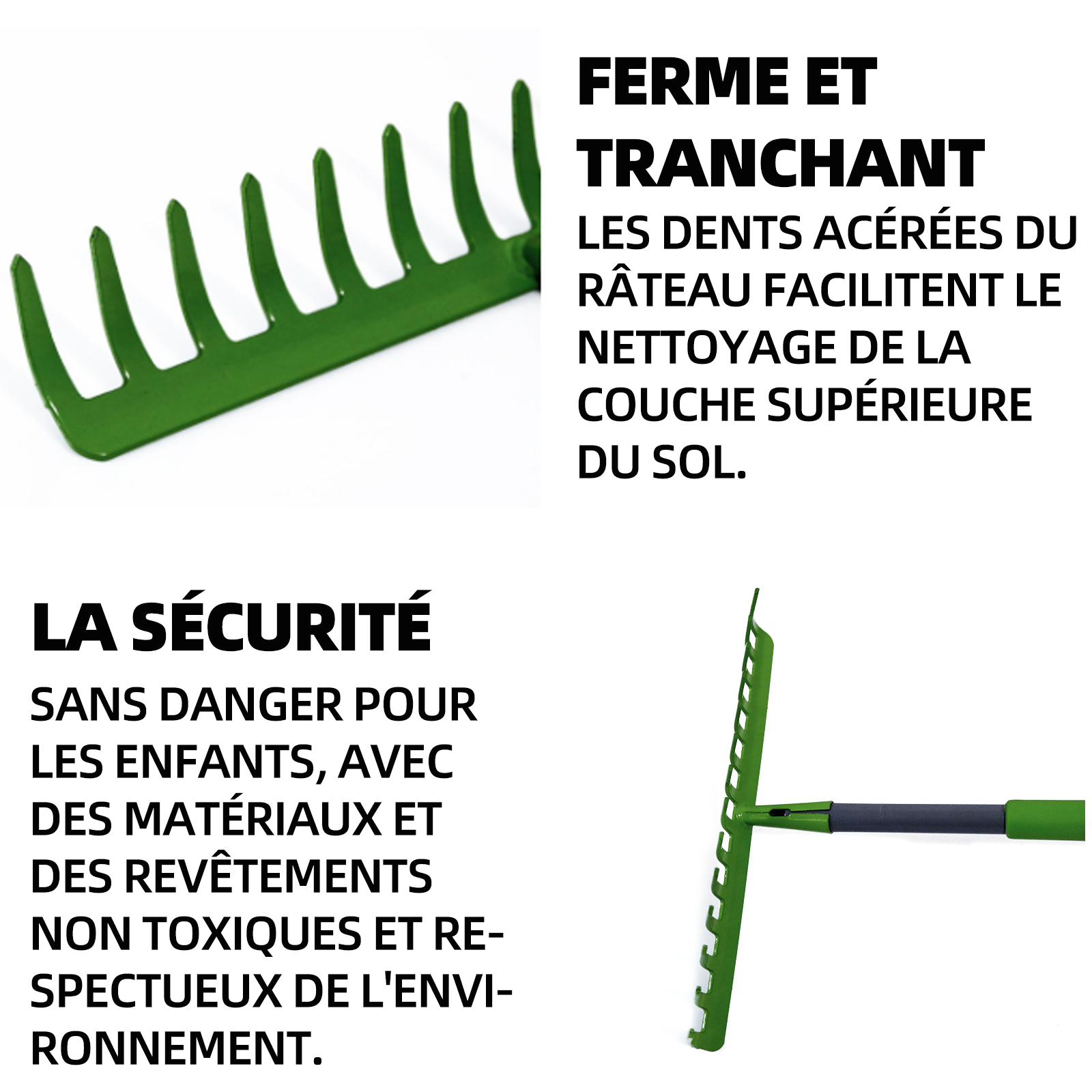 FERME ET TRANCHANT

LES DENTS ACÉRÉES DU RÂTEAU FACILITENT LE NETTOYAGE DE LA COUCHE SUPÉRIEURE DU SOL.

LA SÉCURITÉ

SANS DANGER POUR LES ENFANTS, AVEC DES MATÉRIAUX ET DES REVÊTEMENTS NON TOXIQUES ET RESPECTUEUX DE L'ENVIRONNEMENT.