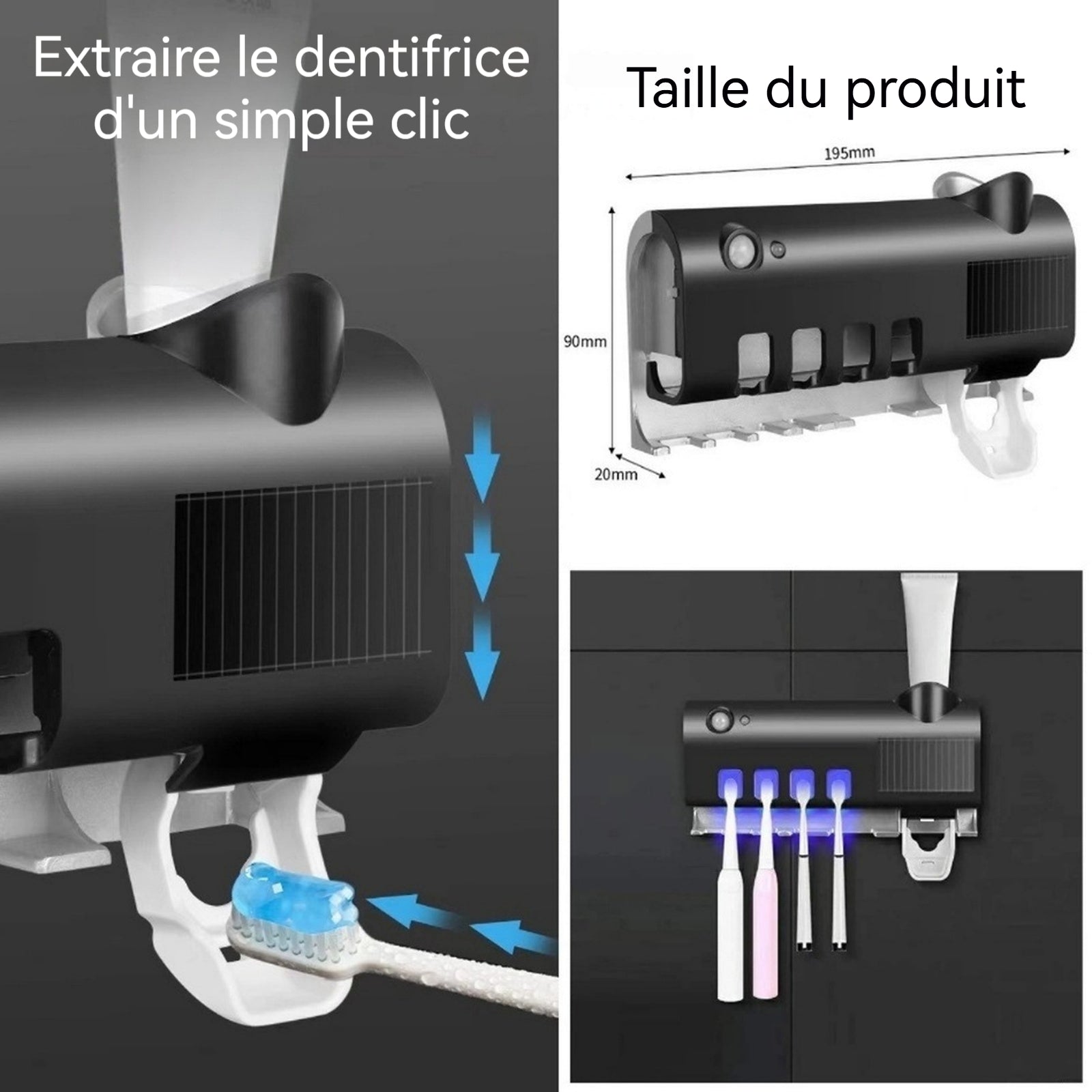 Extraire le dentifrice d'un simple clic

Taille du produit

195mm

90mm

20mm