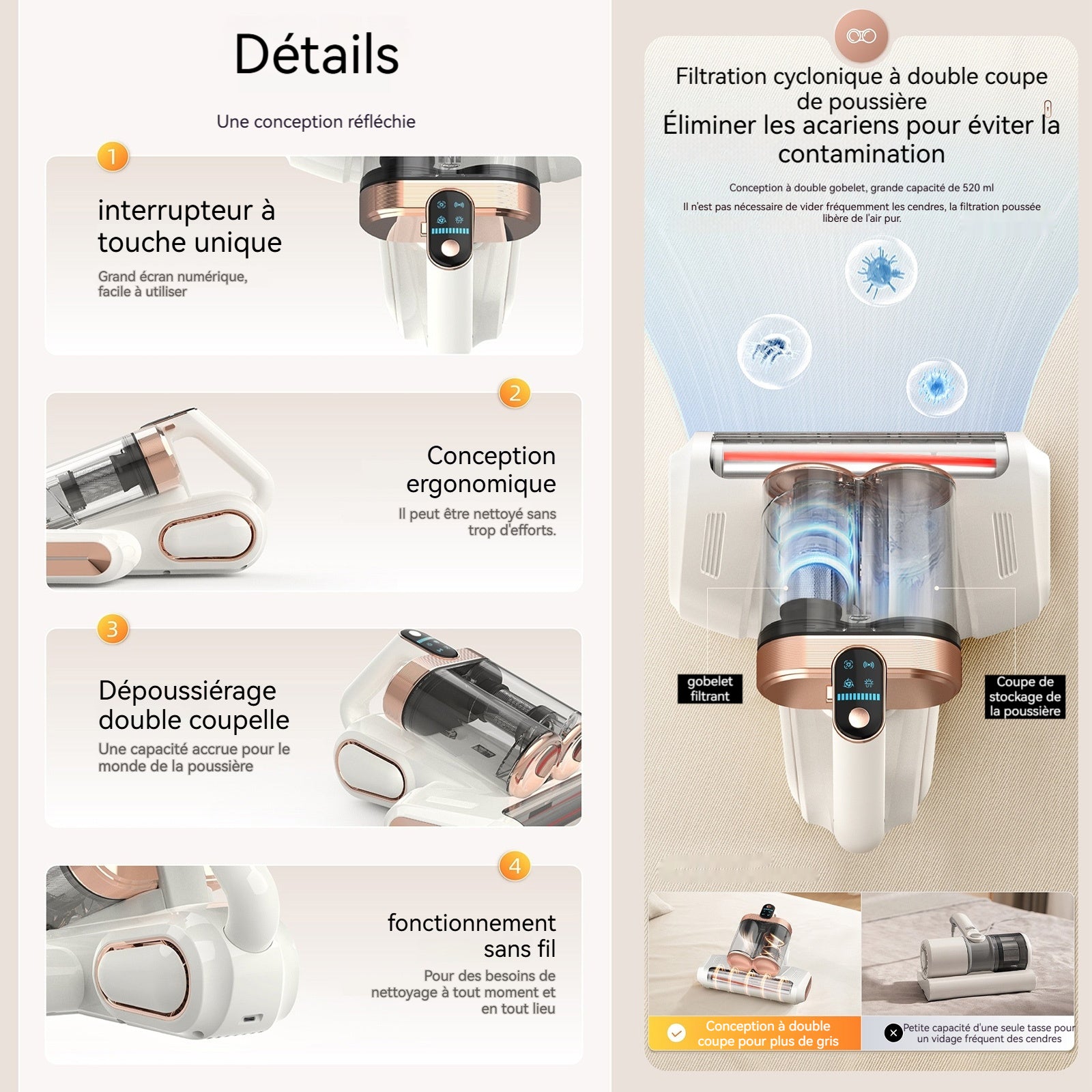 Détails

Une conception réfléchie

1

interrupteur à touche unique

Grand écran numérique, facile à utiliser

2

Conception ergonomique

Il peut être nettoyé sans trop d'efforts.

3

Dépoussiérage double coupelle

Une capacité accrue pour le monde de la poussière

4

fonctionnement sans fil

Pour des besoins de nettoyage à tout moment et en tout lieu

Filtration cyclonique à double coupe de poussière
Éliminer les acariens pour éviter la contamination

Conception à double gobelet, grande capacité de 520 ml

Il n'est pas nécessaire de vider fréquemment les cendres, la filtration poussée libère de l'air pur.

gobelet filtrant

Coupe de stockage de la poussière

Conception à double coupe pour plus de gris

Petite capacité d'une seule tasse pour un vidage fréquent des cendres