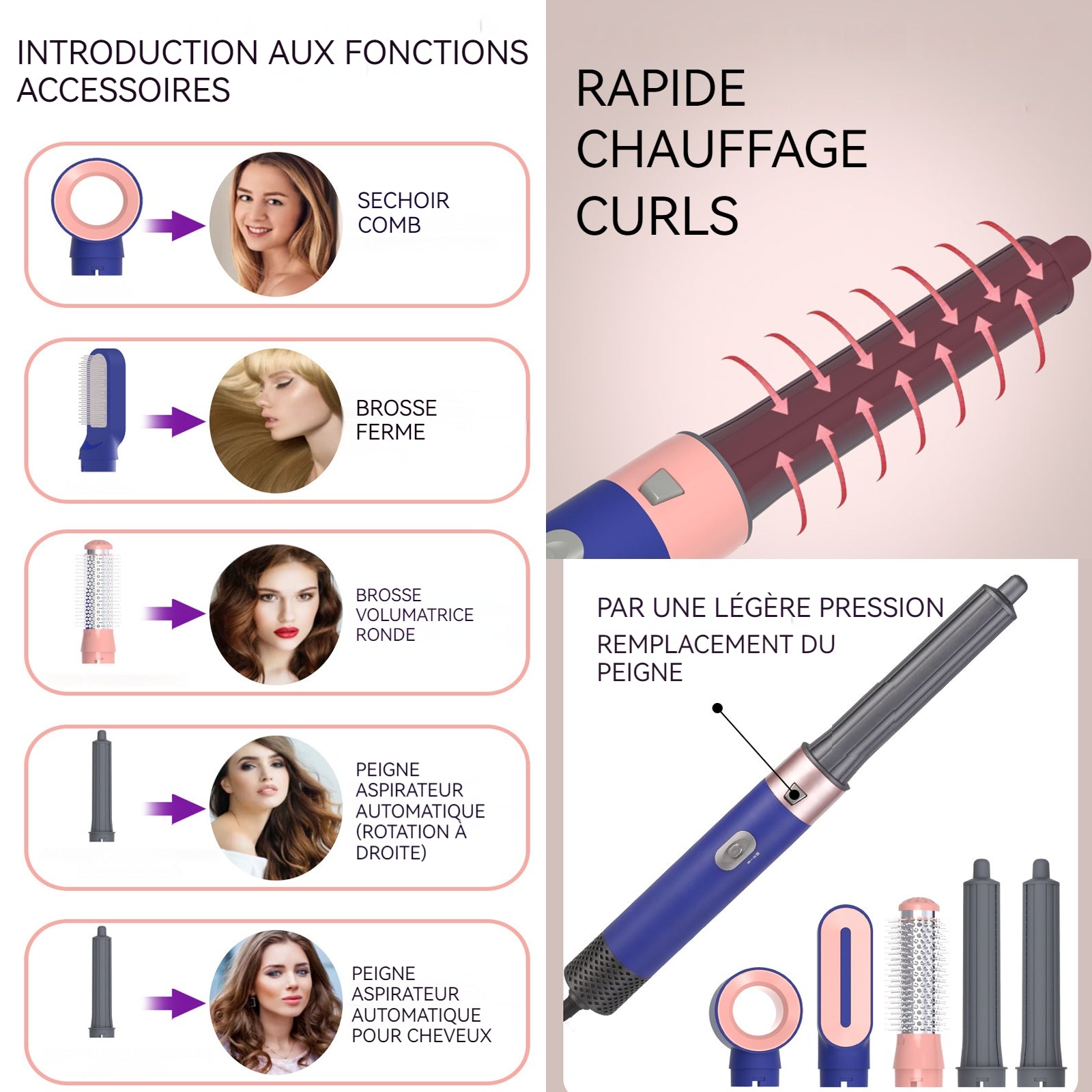 INTRODUCTION AUX FONCTIONS ACCESSOIRES

SECHOIR COMB

BROSSE FERME

BROSSE VOLUMATRICE RONDE

PEIGNE ASPIRATEUR AUTOMATIQUE (ROTATION À DROITE)

PEIGNE ASPIRATEUR AUTOMATIQUE POUR CHEVEUX

RAPIDE CHAUFFAGE CURLS

PAR UNE LÉGÈRE PRESSION

REMPLACEMENT DU PEIGNE