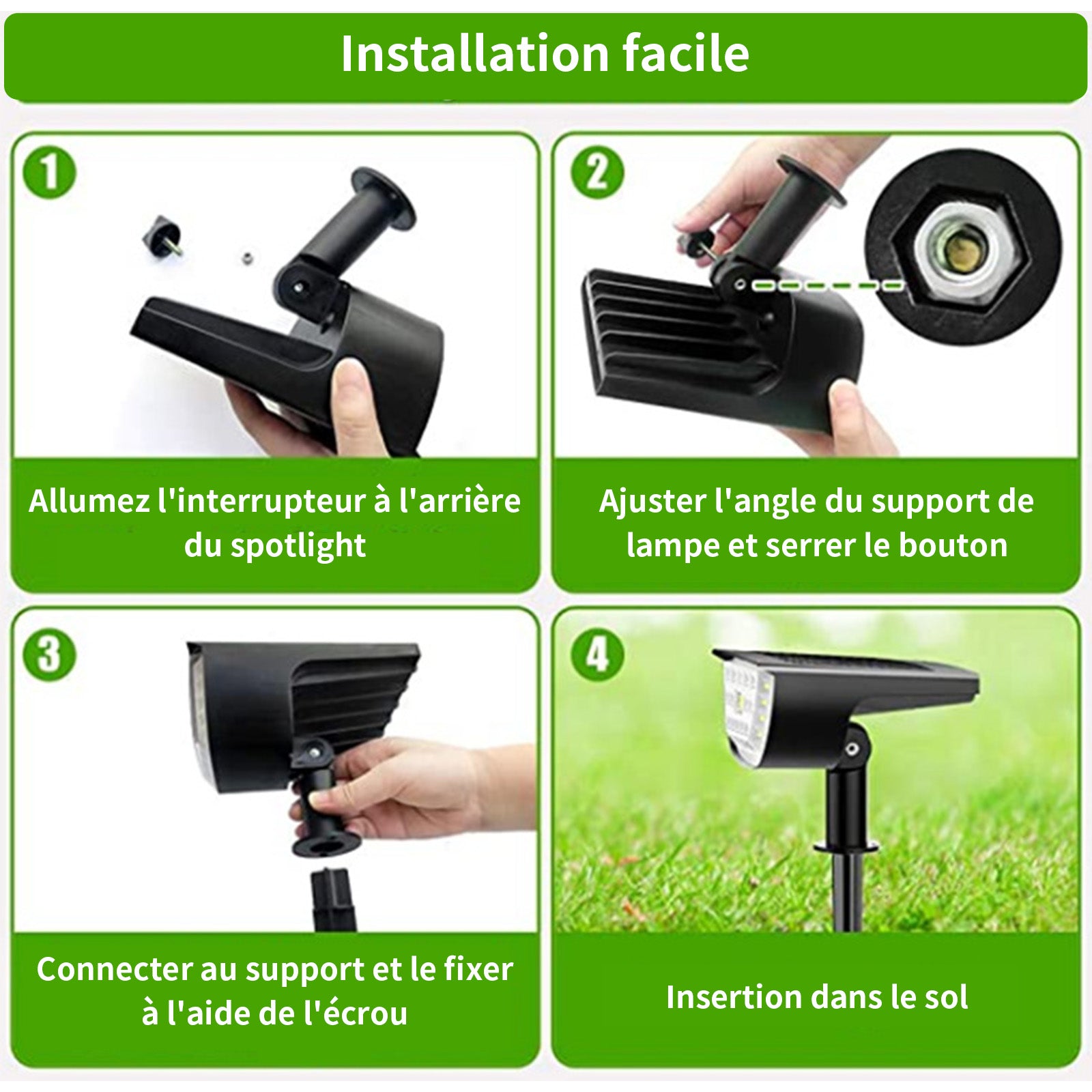 Installation facile

1

Allumez l'interrupteur à l'arrière du spotlight

2

Ajuster l'angle du support de lampe et serrer le bouton

3

Connecter au support et le fixer à l'aide de l'écrou

4

Insertion dans le sol