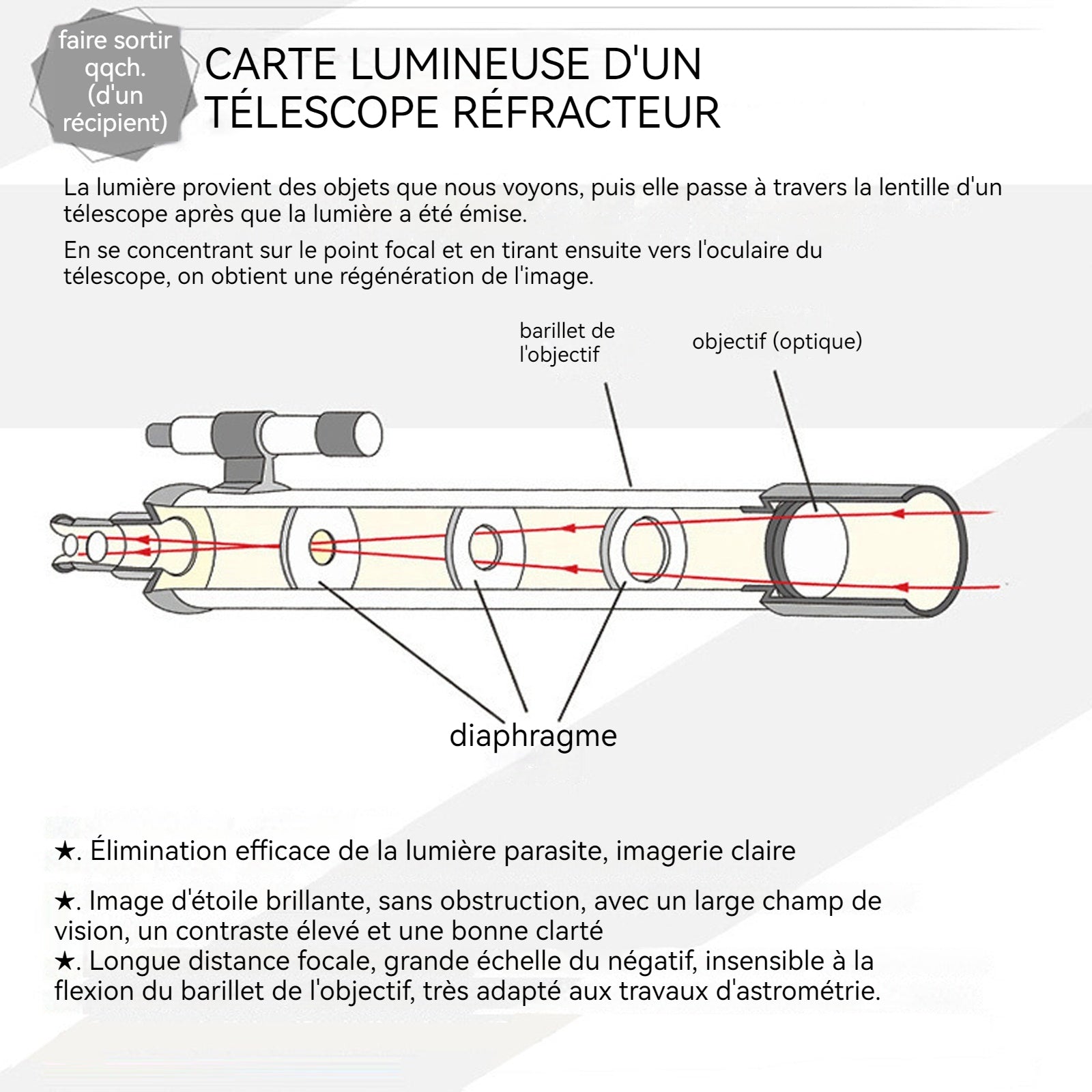 faire sortir qqch. (d'un récipient)

CARTE LUMINEUSE D'UN TÉLESCOPE RÉFRACTEUR

La lumière provient des objets que nous voyons, puis elle passe à travers la lentille d'un télescope après que la lumière a été émise.

En se concentrant sur le point focal et en tirant ensuite vers l'oculaire du télescope, on obtient une régénération de l'image.

barillet de l'objectif

objectif (optique)

diaphragme

★. Élimination efficace de la lumière parasite, imagerie claire

★. Image d'étoile brillante, sans obstruction, avec un large champ de vision, un contraste élevé et une bonne clarté
★. Longue distance focale, grande échelle du négatif, insensible à la flexion du barillet de l'objectif, très adapté aux travaux d'astrométrie.