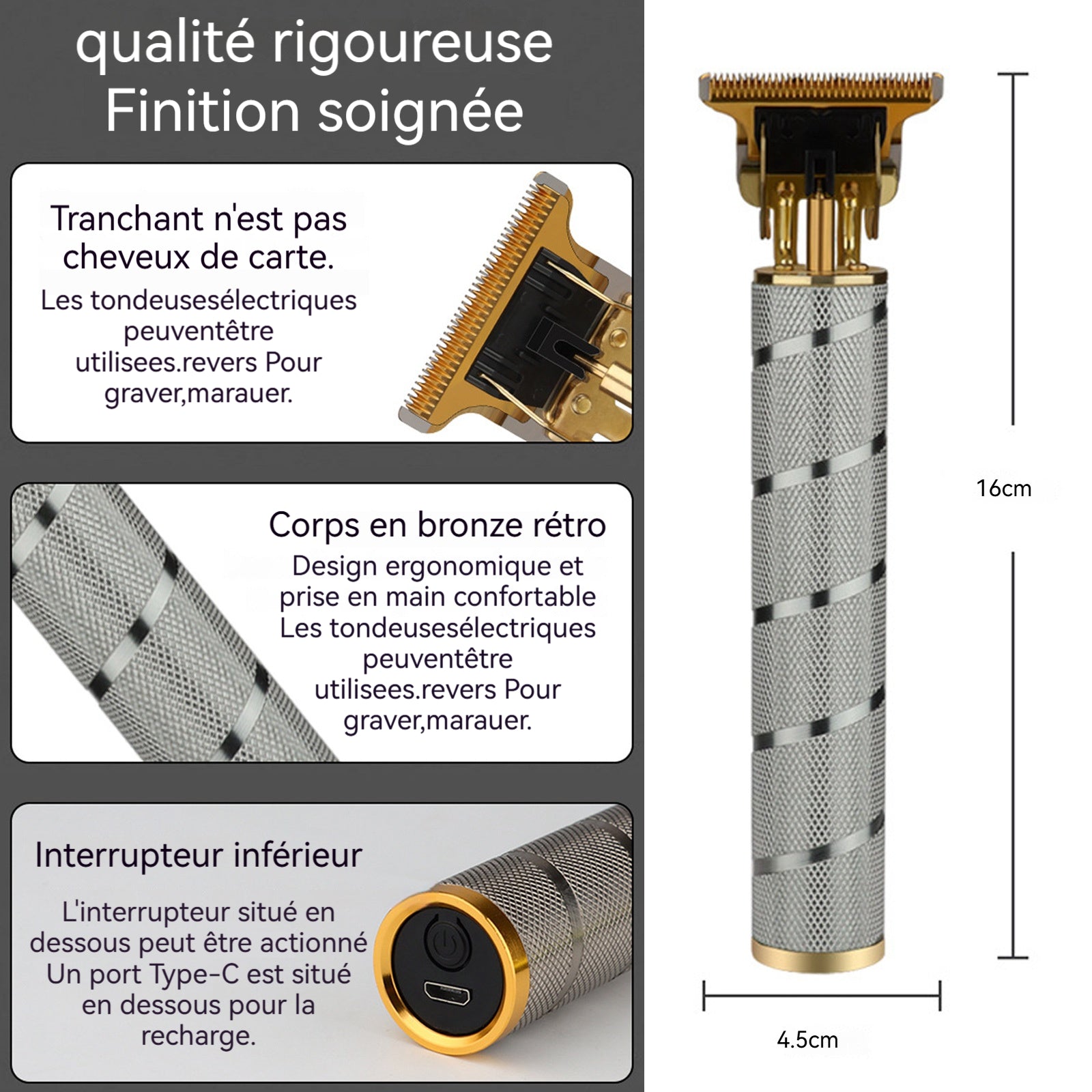 qualité rigoureuse
Finition soignée

Tranchant n'est pas cheveux de carte.
Les tondeusesélectriques peuventêtre utilisees.revers Pour graver,marauer.

Corps en bronze rétro
Design ergonomique et prise en main confortable
Les tondeusesélectriques peuventêtre utilisees.revers Pour graver,marauer.

Interrupteur inférieur
L'interrupteur situé en dessous peut être actionné
Un port Type-C est situé en dessous pour la recharge.

16cm

4.5cm