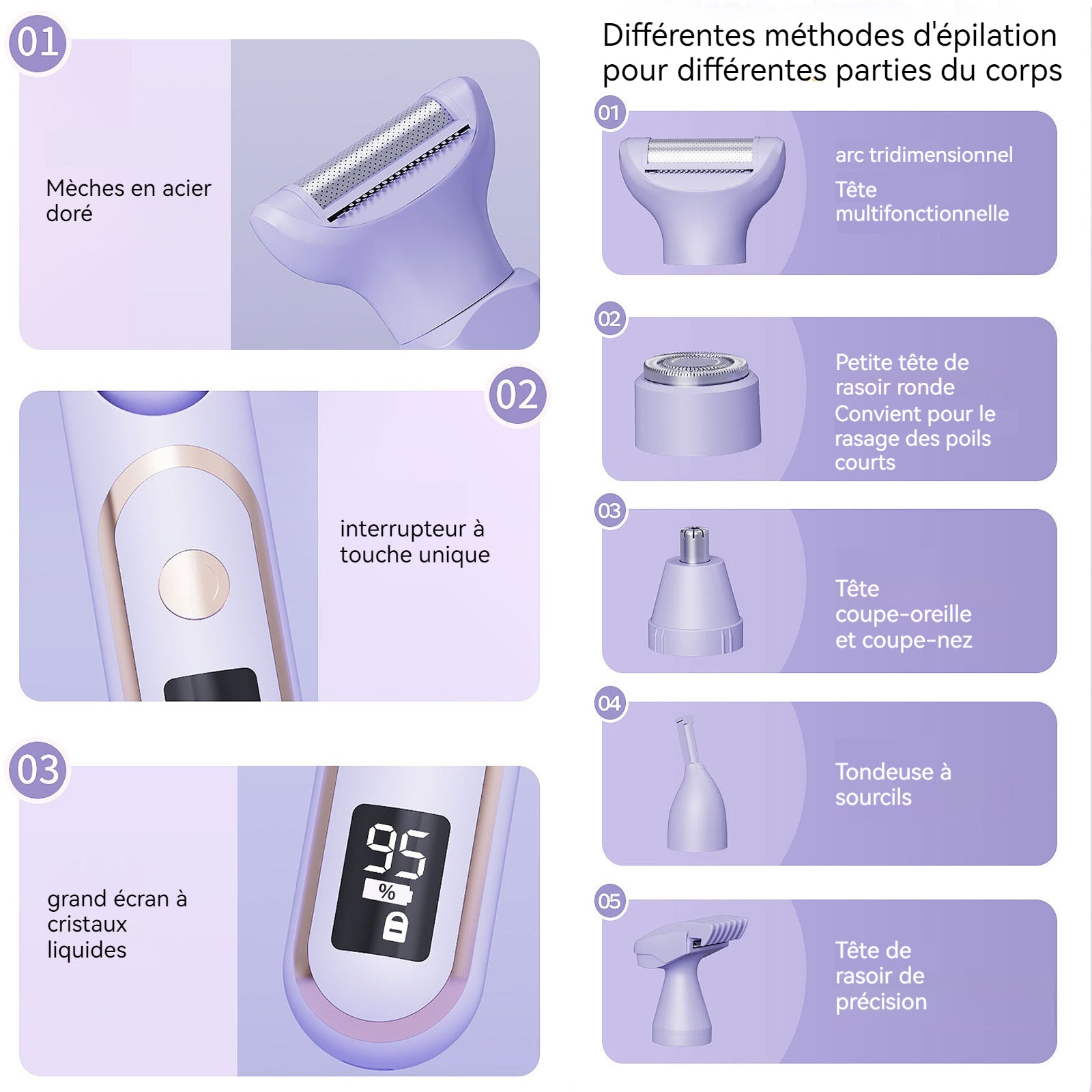 01

Mèches en acier doré

02

interrupteur à touche unique

03

grand écran à cristaux liquides

95
%

Différentes méthodes d'épilation pour différentes parties du corps

01

arc tridimensionnel

Tête multifonctionnelle

02

Petite tête de rasoir ronde
Convient pour le rasage des poils courts

03

Tête coupe-oreille et coupe-nez

04

Tondeuse à sourcils

05

Tête de rasoir de précision