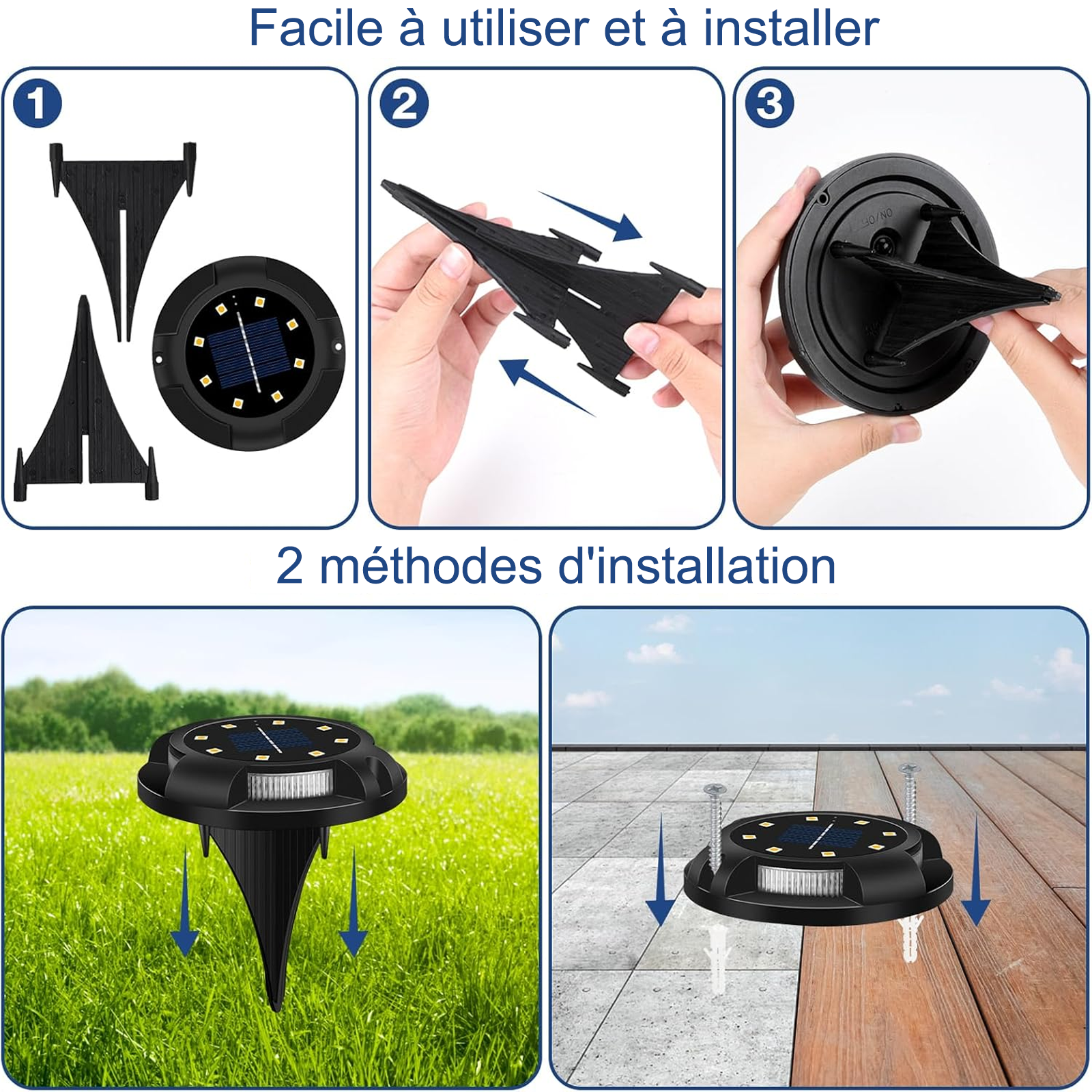 Facile à utiliser et à installer

1

2

3

ON/OFF

2 méthodes d'installation